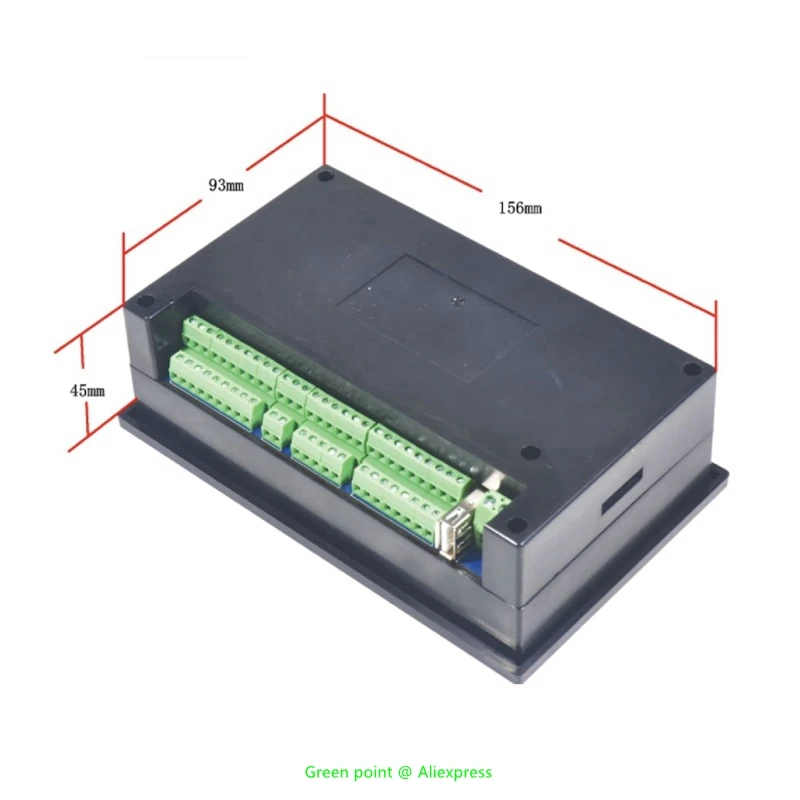 93mm

156mm

45mm

Green point @ Aliexpress