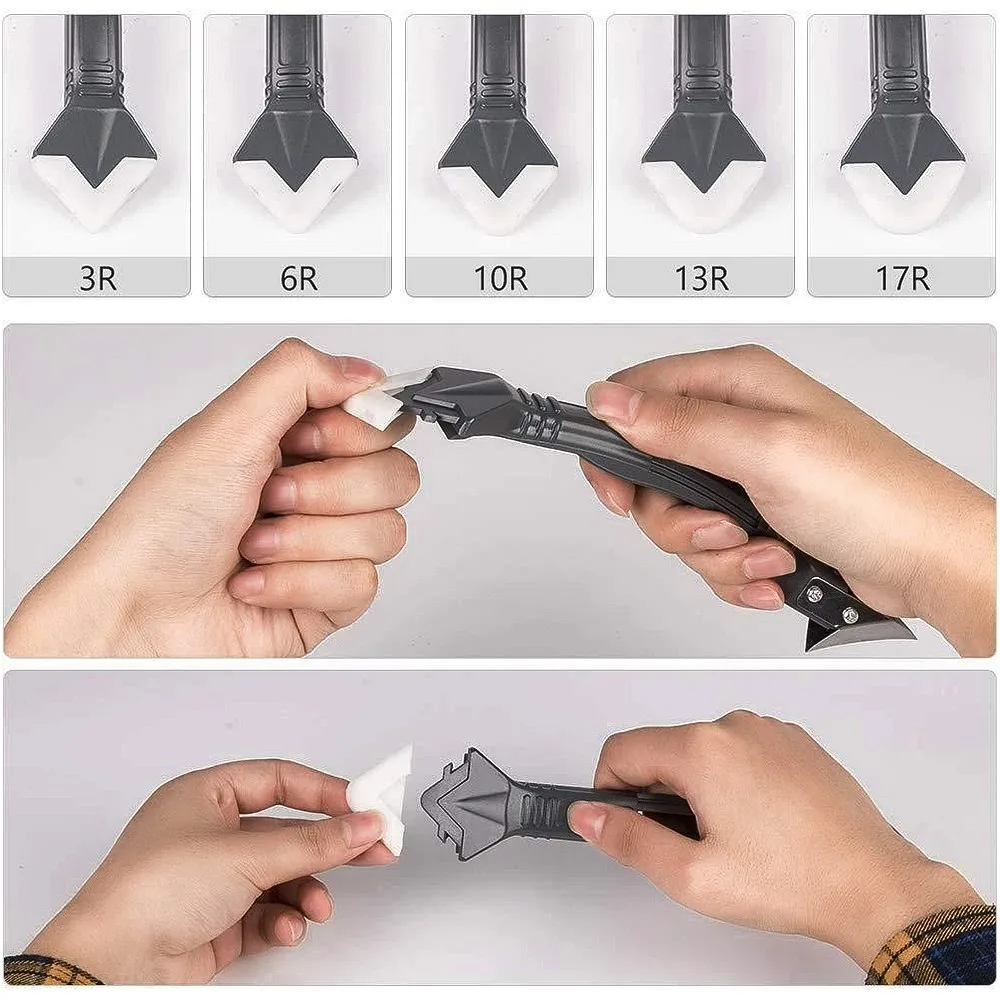 3R

6R

10R

13R

17R