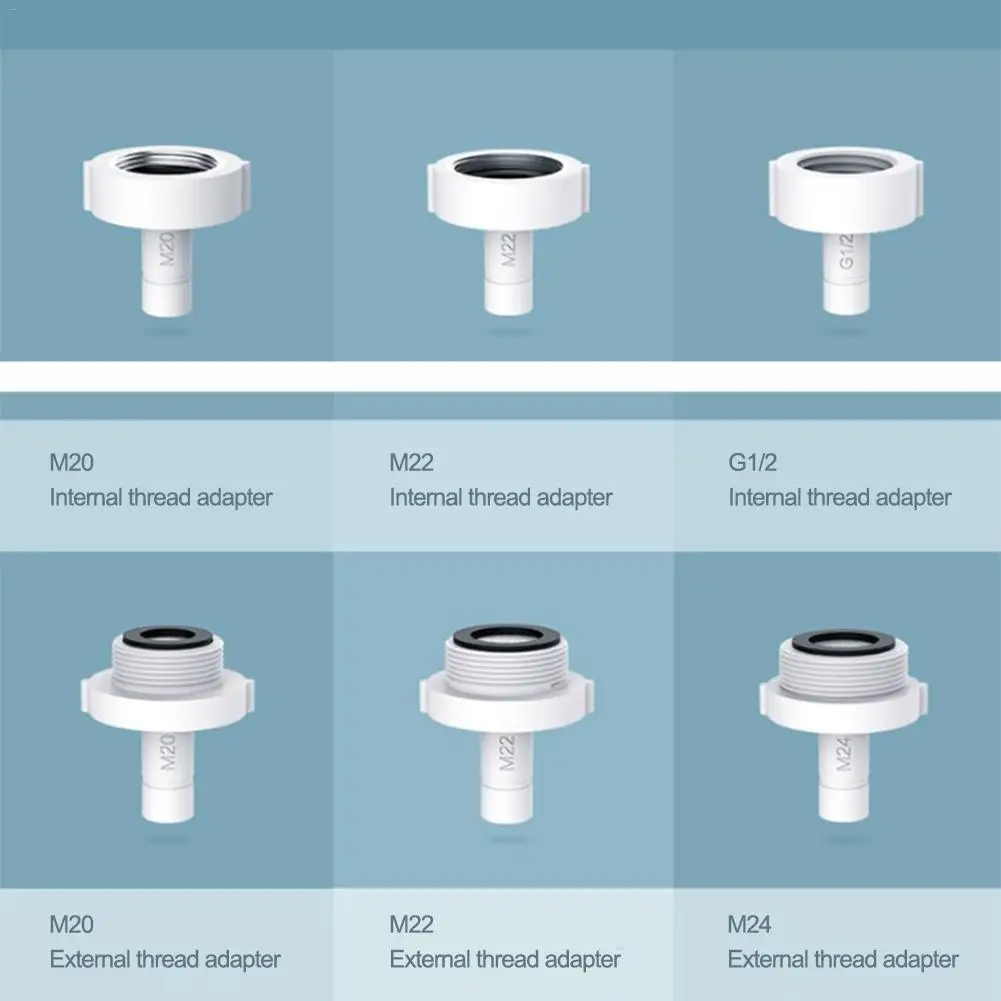 M20

M22

G1/2

M20
Internal thread adapter

M22
Internal thread adapter

G1/2
Internal thread adapter

M20

M22

M24

M20
External thread adapter

M22
External thread adapter

M24
External thread adapter