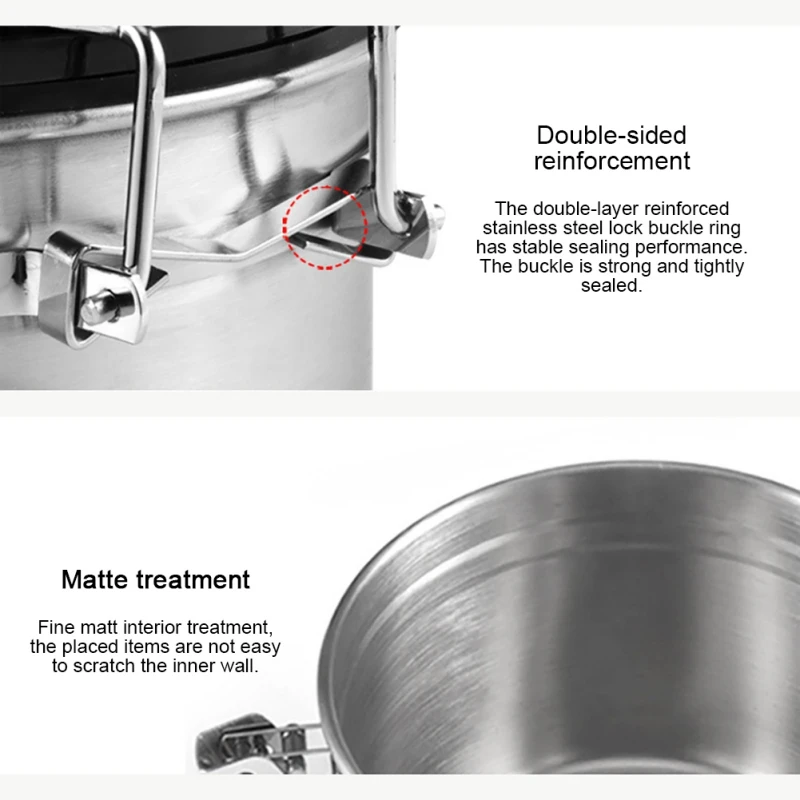 Double-sided reinforcement

The double-layer reinforced stainless steel lock buckle ring has stable sealing performance. The buckle is strong and tightly sealed.

Matte treatment

Fine matt interior treatment, the placed items are not easy to scratch the inner wall.