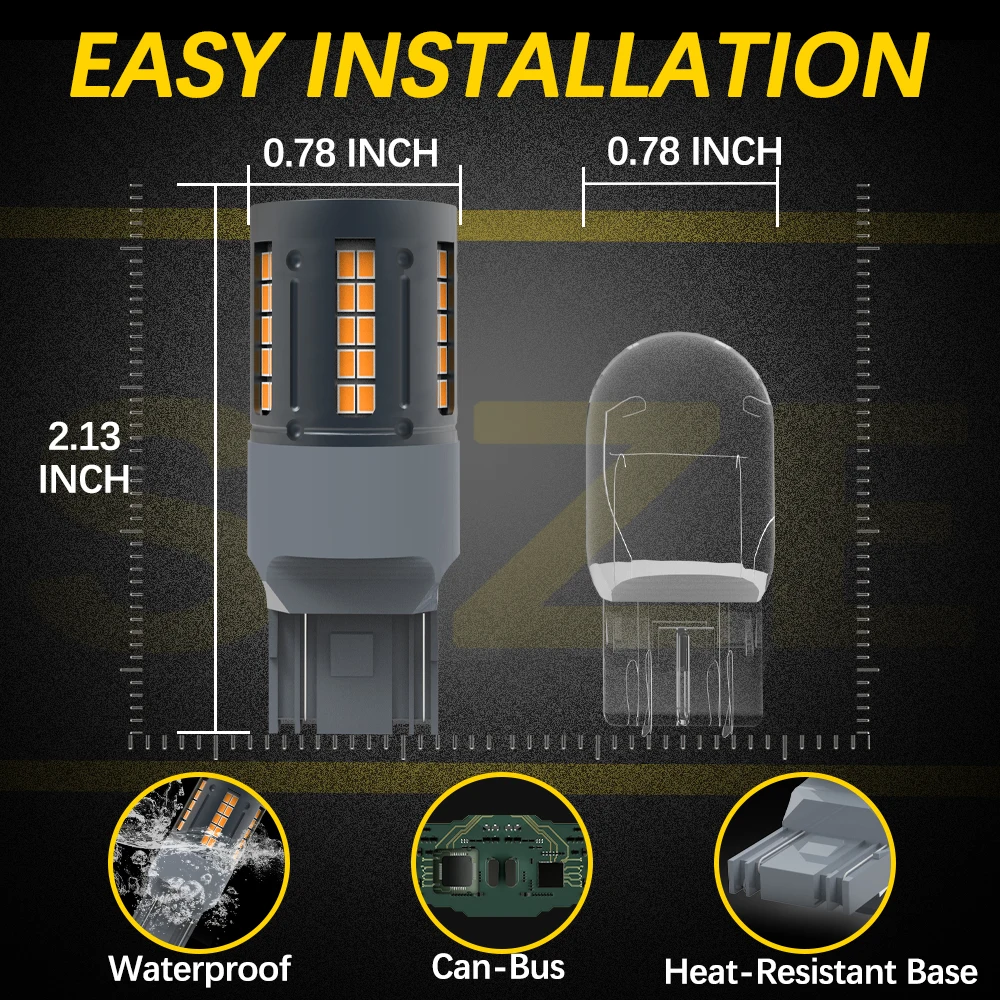 EASY INSTALLATION

0.78 INCH

0.78 INCH

2.13 INCH

Waterproof

Can-Bus

Heat-Resistant Base