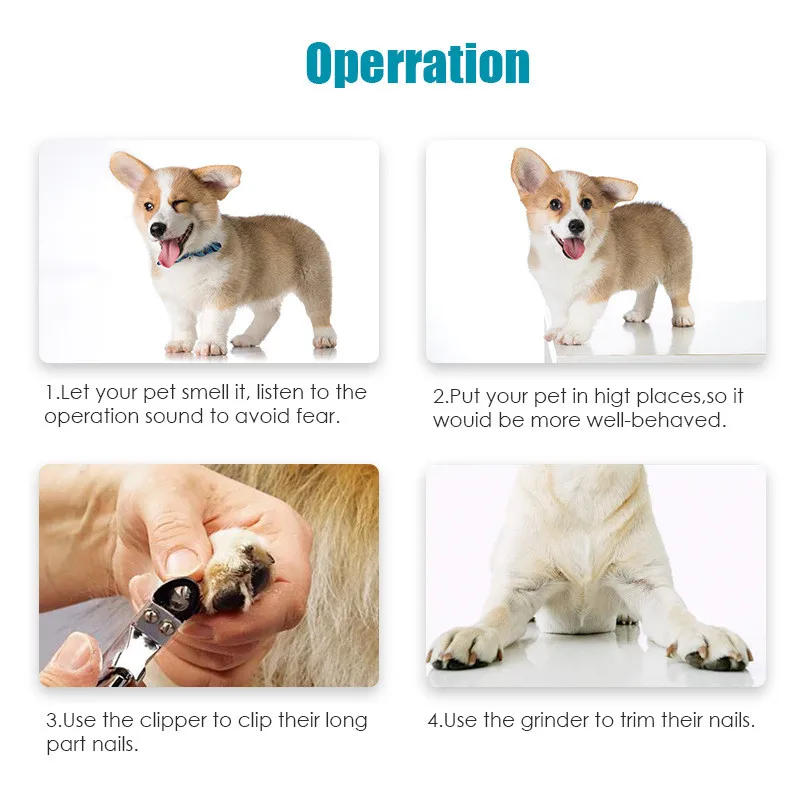 Operration

1.Let your pet smell it, listen to the operation sound to avoid fear.

2.Put your pet in higt places,so it wouid be more well-behaved.

3.Use the clipper to clip their long part nails.

4.Use the grinder to trim their nails.