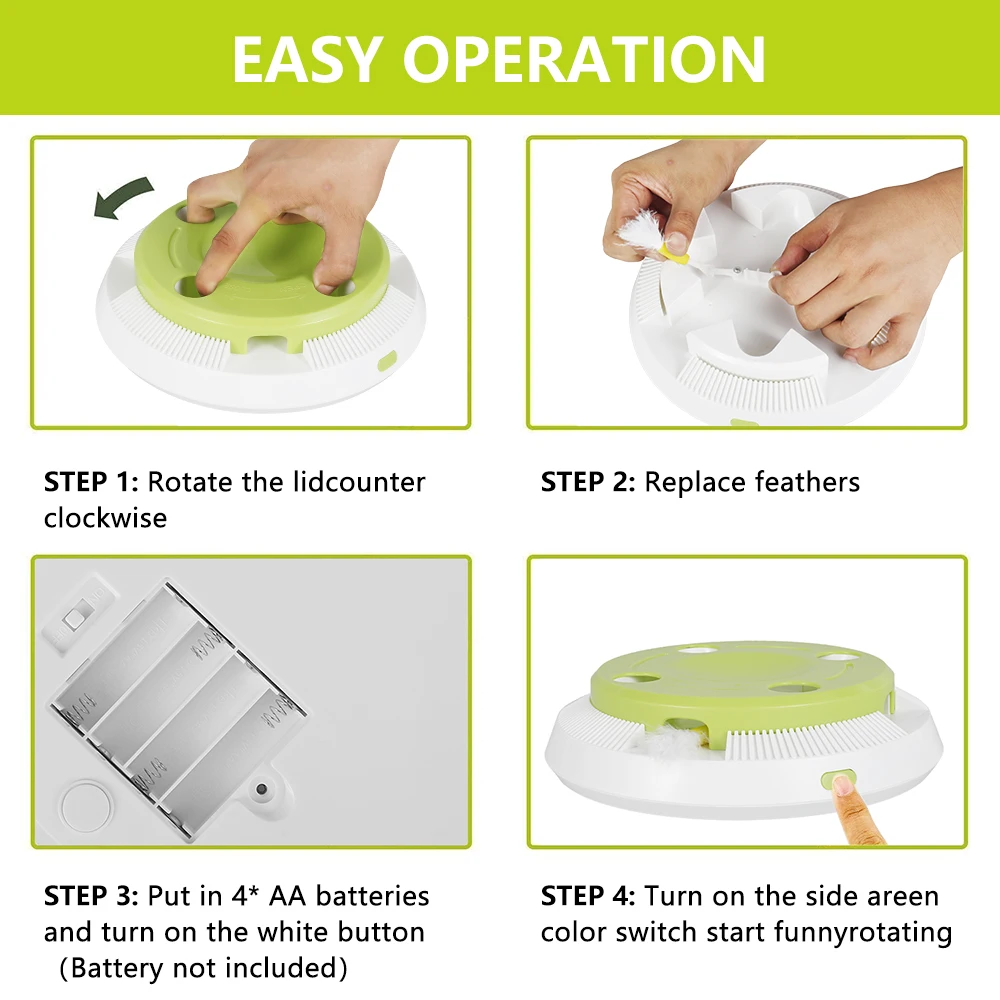 EASY OPERATION

STEP 1: Rotate the lidcounter clockwise

STEP 2: Replace feathers

STEP 3: Put in 4* AA batteries and turn on the white button （Battery not included）

STEP 4: Turn on the side areen color switch start funnyrotating