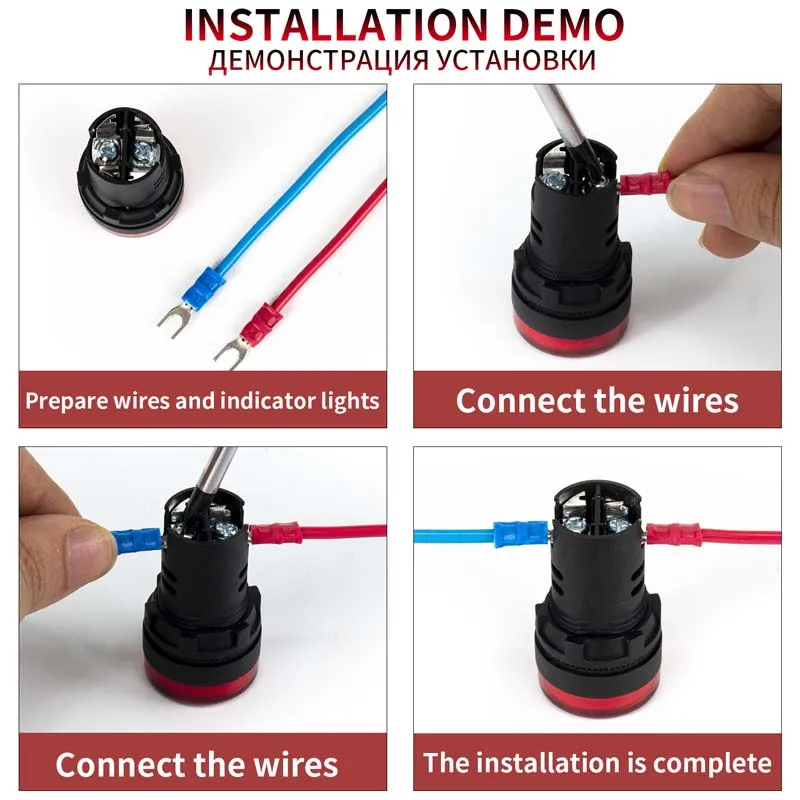 INSTALLATION DEMO
ДЕМОНСТРАЦИЯ УСТАНОВКИ

Prepare wires and indicator lights

Connect the wires

Connect the wires

The installation is complete