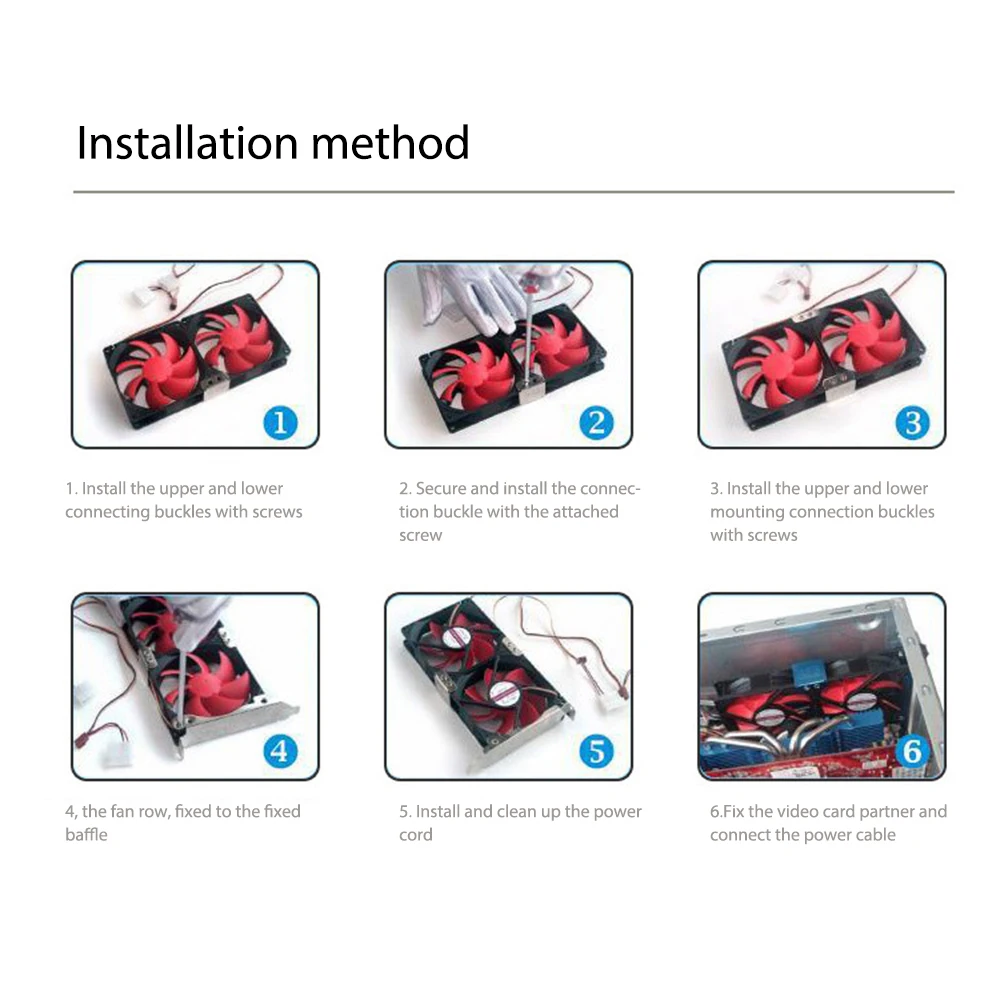 Installation method

1

1. Install the upper and lower connecting buckles with screws

2

2. Secure and install the connection buckle with the attached screw

3

3. Install the upper and lower mounting connection buckles with screws

4

4, the fan row, fixed to the fixed baffle

5

5. Install and clean up the power cord

6

6.Fix the video card partner and connect the power cable