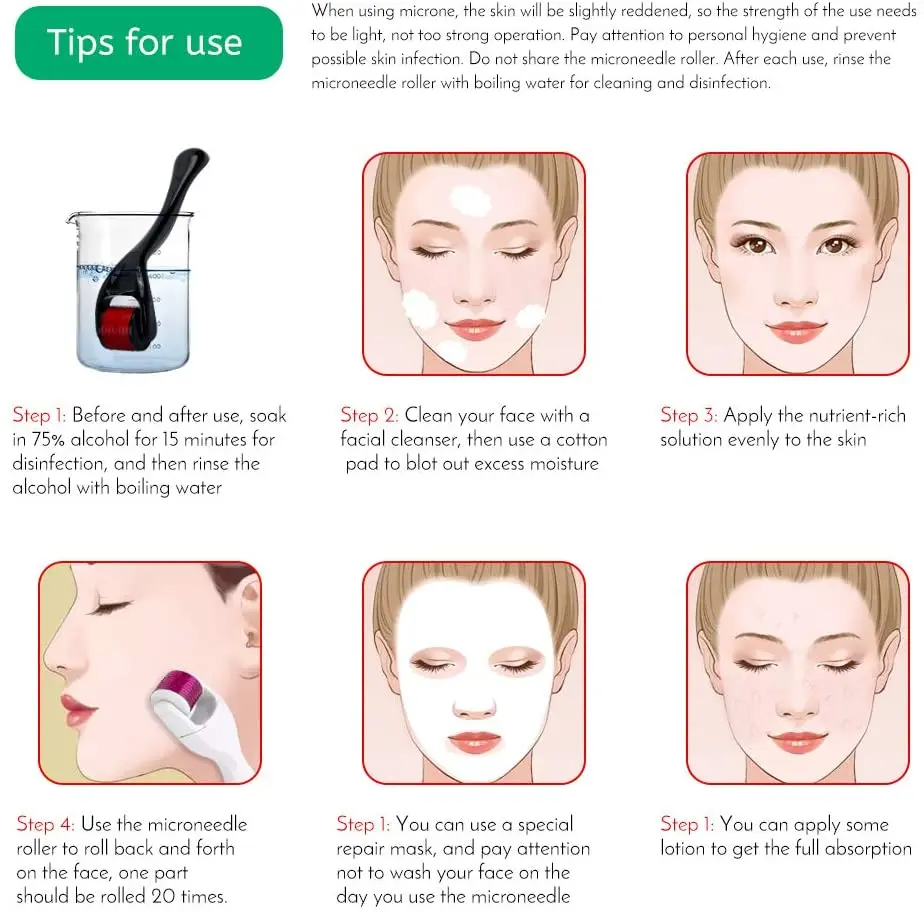 Tips for use

When using microne, the skin will be slightly reddened, so the strength of the use needs to be light, not too strong operation. Pay attention to personal hygiene and prevent possible skin infection. Do not share the microneedle roller. After each use, rinse the microneedle roller with boiling water for cleaning and disinfection.

Step 1: Before and after use, soak in 75% alcohol for 15 minutes for disinfection, and then rinse the alcohol with boiling water

Step 2: Clean your face with a facial cleanser, then use a cotton pad to blot out excess moisture

Step 3: Apply the nutrient-rich solution evenly to the skin

Step 4: Use the microneedle roller to roll back and forth on the face, one part should be rolled 20 times.

Step 1: You can use a special repair mask, and pay attention not to wash your face on the day you use the microneedle

Step 1: You can apply some lotion to get the full absorption