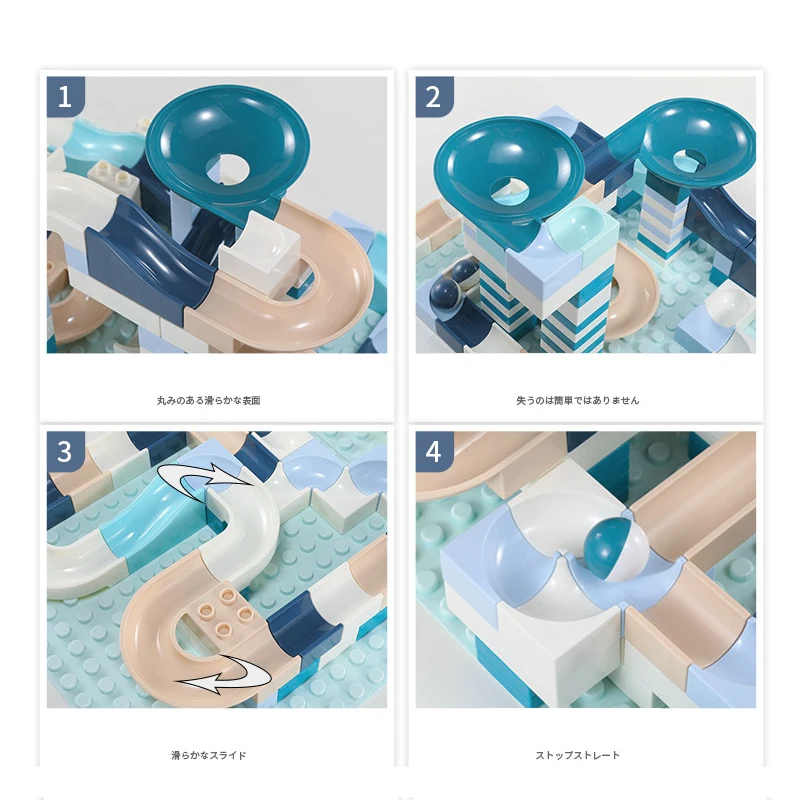 1

丸みのある滑らかな表面

2

失うのは簡単ではありません

3

滑らかなスライド

4

ストップストレート