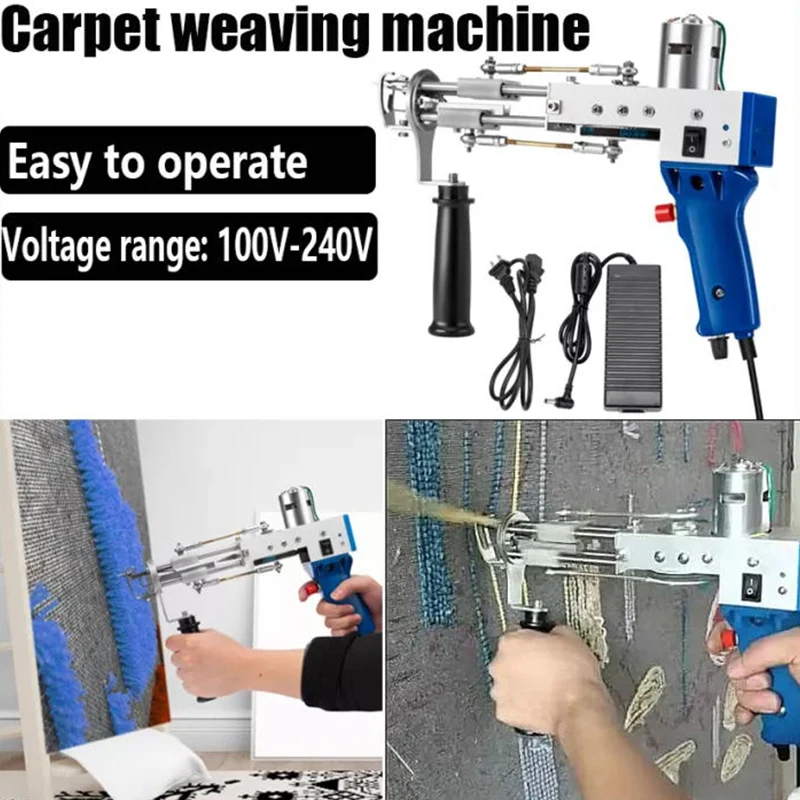 Carpet weaving machine

Easy to operate

Voltage range: 100V-240V