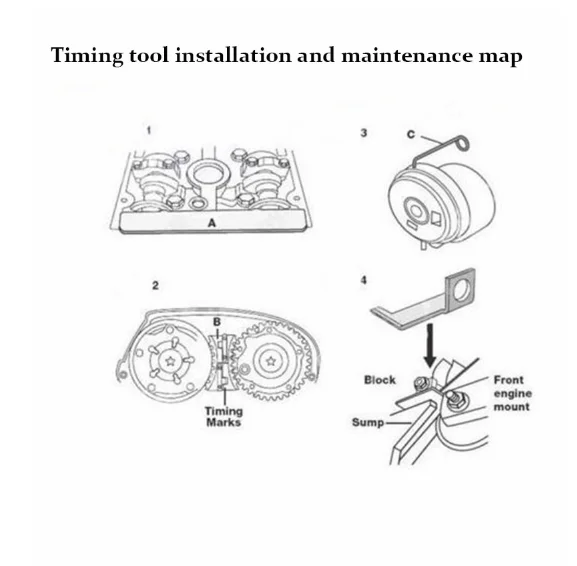 Timing tool installation and maintenance map

1

A

3

C

2

B

Timing Marks

4

Block

Front engine mount

Sump