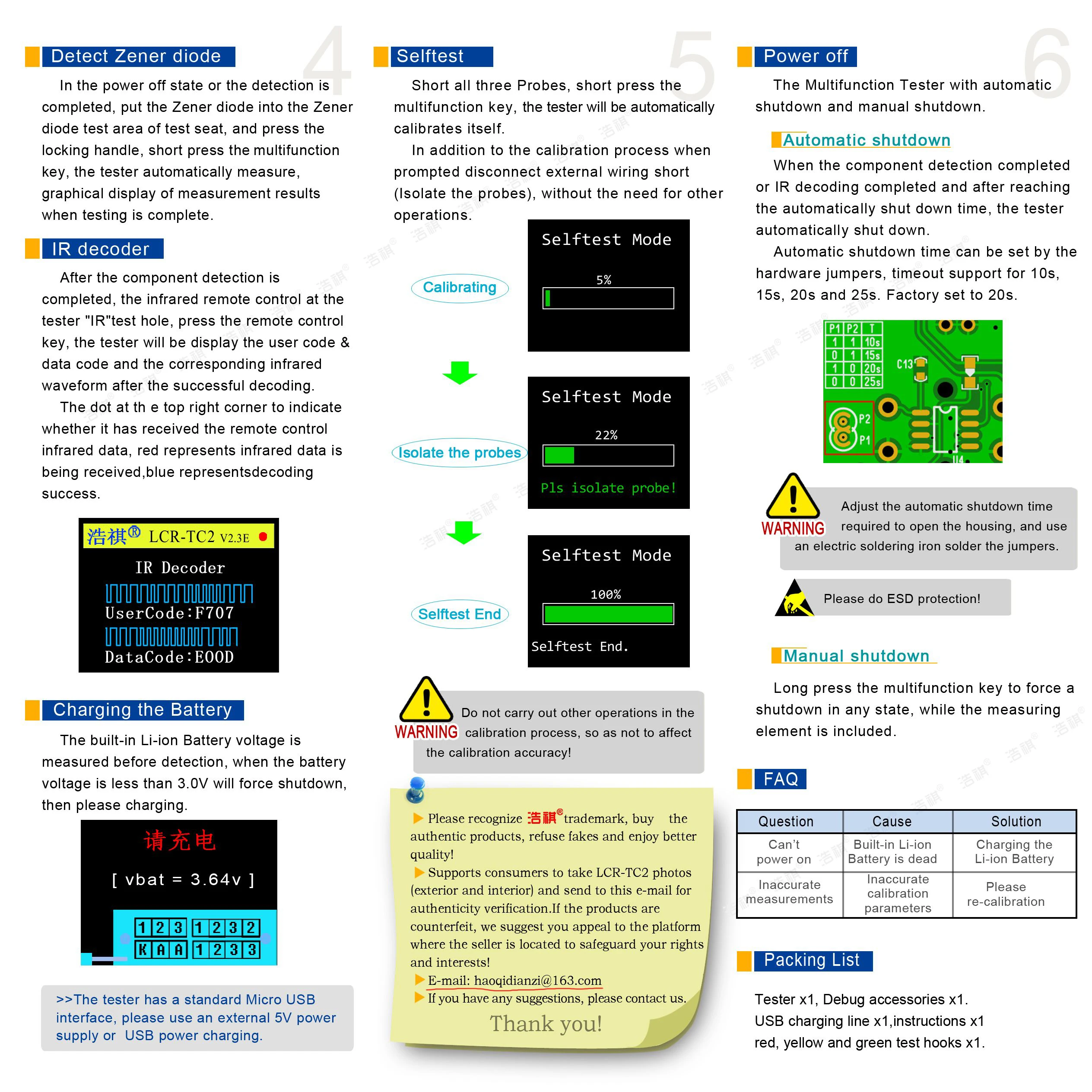 4

Detect Zener diode

In the power off state or the detection is completed, put the Zener diode into the Zener diode test area of test seat, and press the locking handle, short press the multifunction key, the tester automatically measure, graphical display of measurement results when testing is complete.

IR decoder

After the component detection is completed, the infrared remote control at the tester "IR"test hole, press the remote control key, the tester will be display the user code & data code and the corresponding infrared waveform after the successful decoding.

The dot at th e top right corner to indicate whether it has received the remote control infrared data, red represents infrared data is being received,blue representsdecoding success.

浩祺® LCR-TC2 V2.3E

IR Decoder

UserCode:F707

DataCode:E00D

Charging the Battery

The built-in Li-ion Battery voltage is measured before detection, when the battery voltage is less than 3.0V will force shutdown, then please charging.

请充电

[ vbat = 3.64v ]

1 2 3 1 2 3 2
K A A 1 2 3 3

>>The tester has a standard Micro USB interface, please use an external 5V power supply or USB power charging.

5

Selftest

Short all three Probes, short press the multifunction key, the tester will be automatically calibrates itself.

In addition to the calibration process when prompted disconnect external wiring short (Isolate the probes), without the need for other operations.

Calibrating

Selftest Mode

5%

Isolate the probes

Selftest Mode

22%

Pls isolate probe!

Selftest End

Selftest Mode

100%

Selftest End.

WARNING

Do not carry out other operations in the calibration process, so as not to affect the calibration accuracy!

Please recognize 浩祺® trademark, buy the authentic products, refuse fakes and enjoy better quality!

Supports consumers to take LCR-TC2 photos (exterior and interior) and send to this e-mail for authenticity verification.If the products are counterfeit, we suggest you appeal to the platform where the seller is located to safeguard your rights and interests!

E-mail: haoqidianzi@163.com

If you have any suggestions, please contact us.

Thank you!

6

Power off

The Multifunction Tester with automatic shutdown and manual shutdown.

Automatic shutdown

When the component detection completed or IR decoding completed and after reaching the automatically shut down time, the tester automatically shut down.

Automatic shutdown time can be set by the hardware jumpers, timeout support for 10s, 15s, 20s and 25s. Factory set to 20s.

| P1 | P2 | T |
|---|---|---|
| 1 | 1 | 10s |
| 0 | 1 | 15s |
| 1 | 0 | 20s |
| 0 | 0 | 25s |

C13 P2 P1 U4

WARNING

Adjust the automatic shutdown time required to open the housing, and use an electric soldering iron solder the jumpers.

Please do ESD protection!

Manual shutdown

Long press the multifunction key to force a shutdown in any state, while the measuring element is included.

FAQ

| Question | Cause | Solution |
|---|---|---|
| Can't power on | Built-in Li-ion Battery is dead | Charging the Li-ion Battery |
| Inaccurate measurements | Inaccurate calibration parameters | Please re-calibration |

Packing List

Tester x1, Debug accessories x1.
USB charging line x1,instructions x1
red, yellow and green test hooks x1.