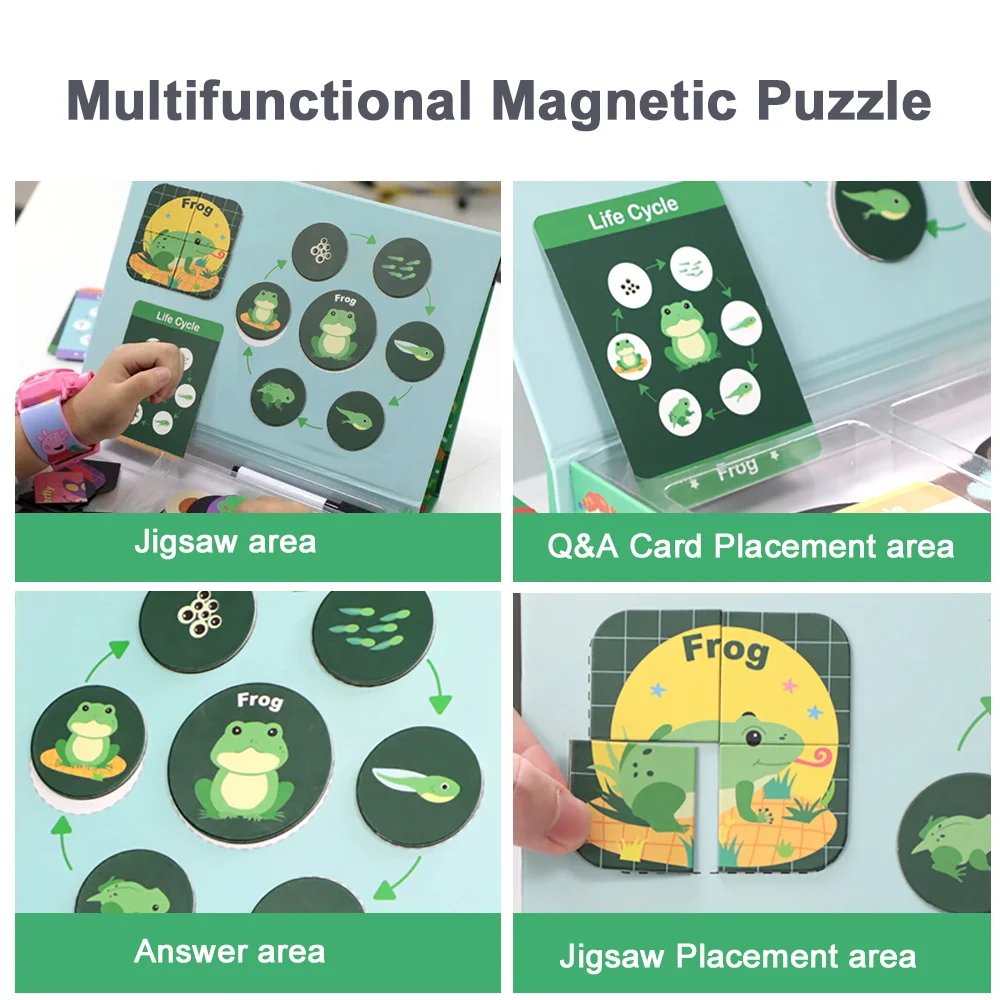 Multifunctional Magnetic Puzzle

Frog

Life Cycle

Frog

Jigsaw area

Life Cycle

Frog

Q&A Card Placement area

Frog

Answer area

Frog

Jigsaw Placement area