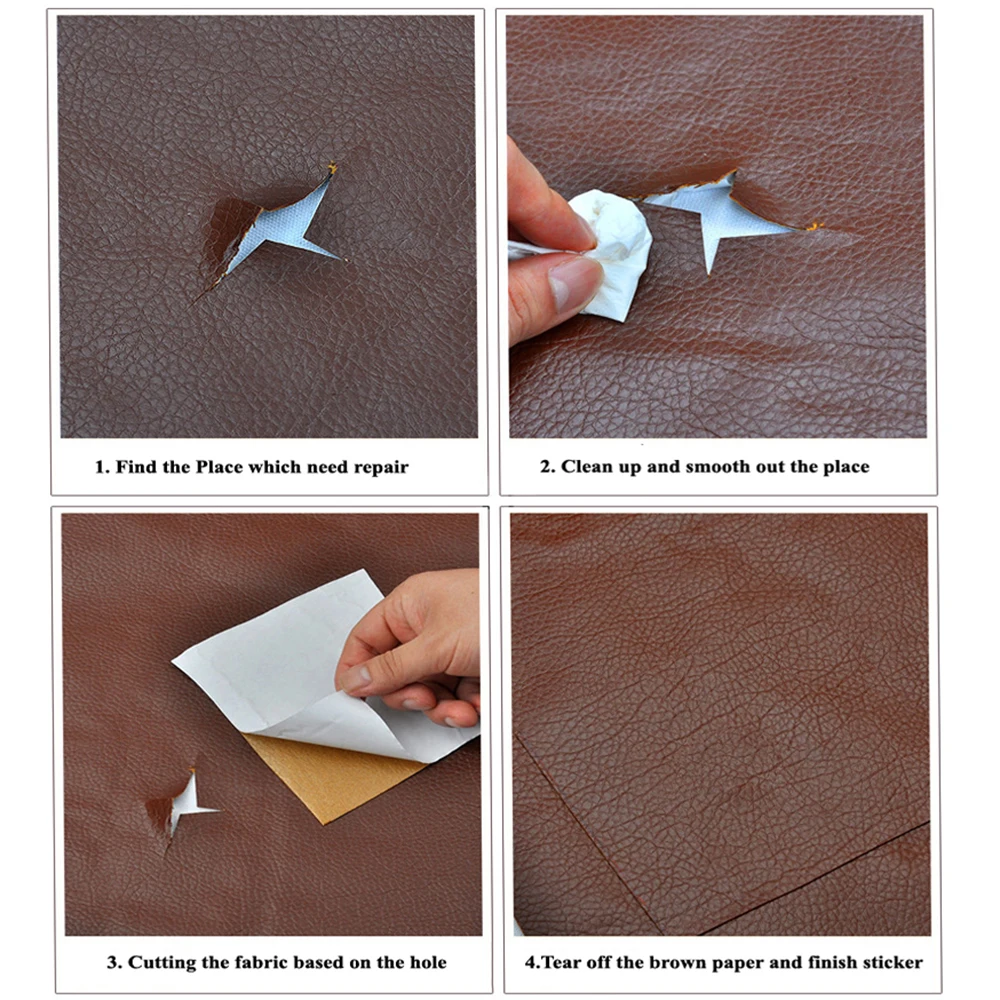 1. Find the Place which need repair

2. Clean up and smooth out the place

3. Cutting the fabric based on the hole

4.Tear off the brown paper and finish sticker