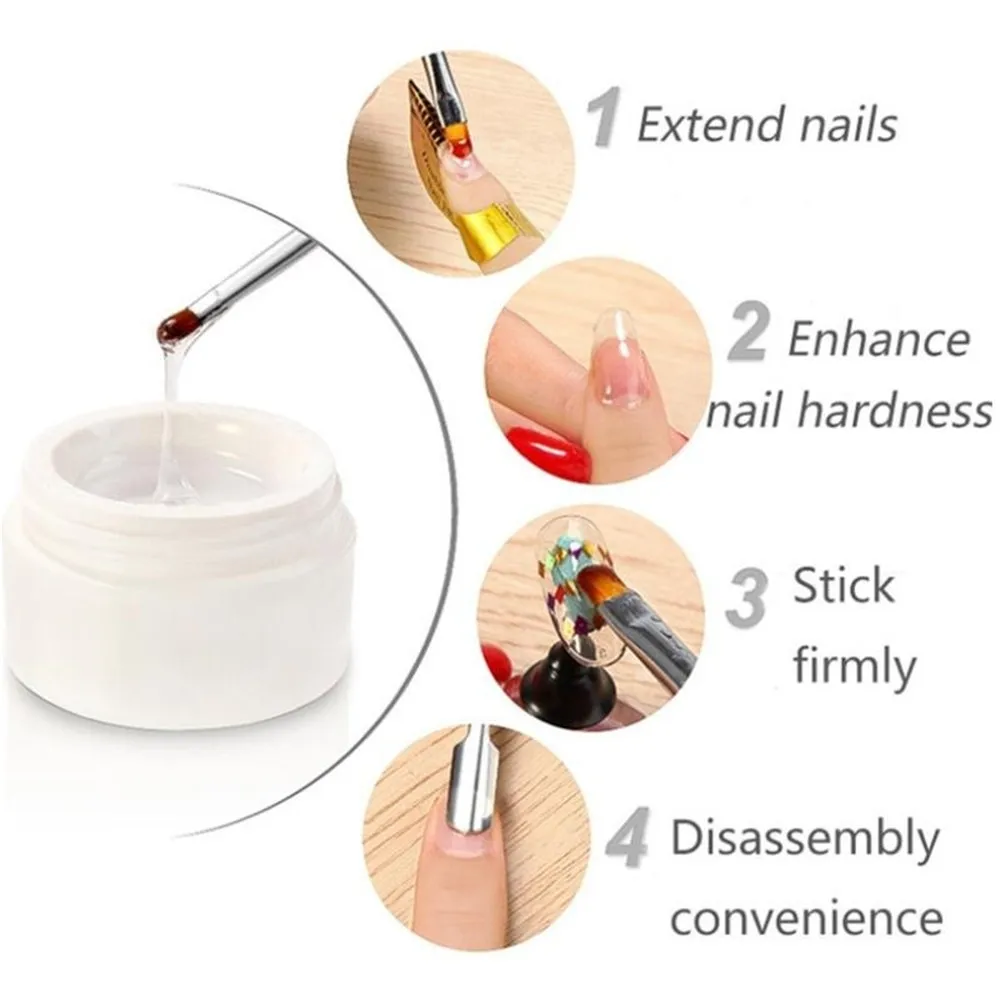 1 Extend nails

2 Enhance nail hardness

3 Stick firmly

4 Disassembly convenience