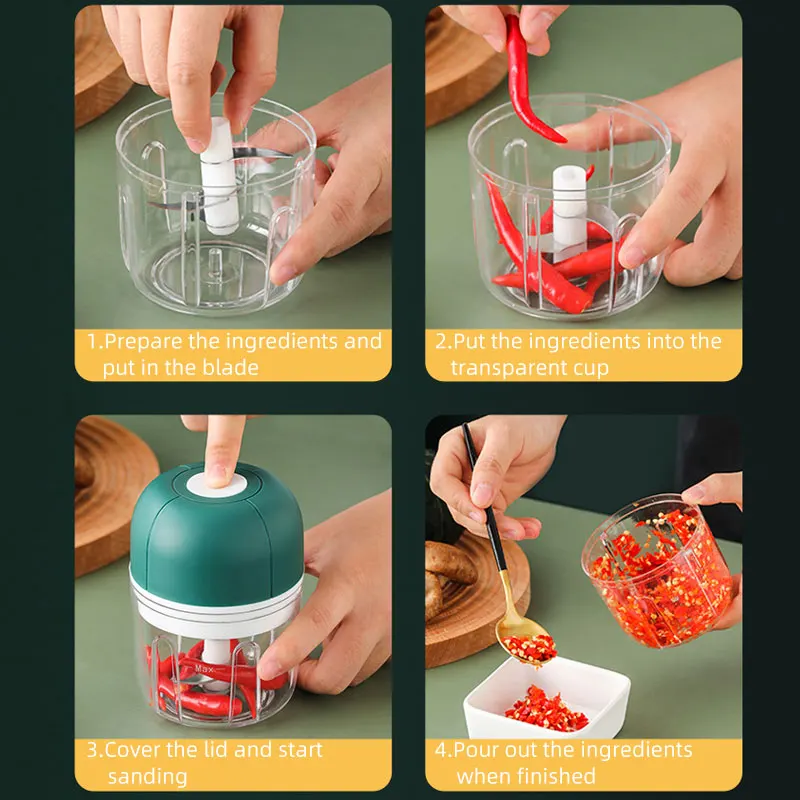 1.Prepare the ingredients and put in the blade

2.Put the ingredients into the transparent cup

Max

3.Cover the lid and start sanding

4.Pour out the ingredients when finished