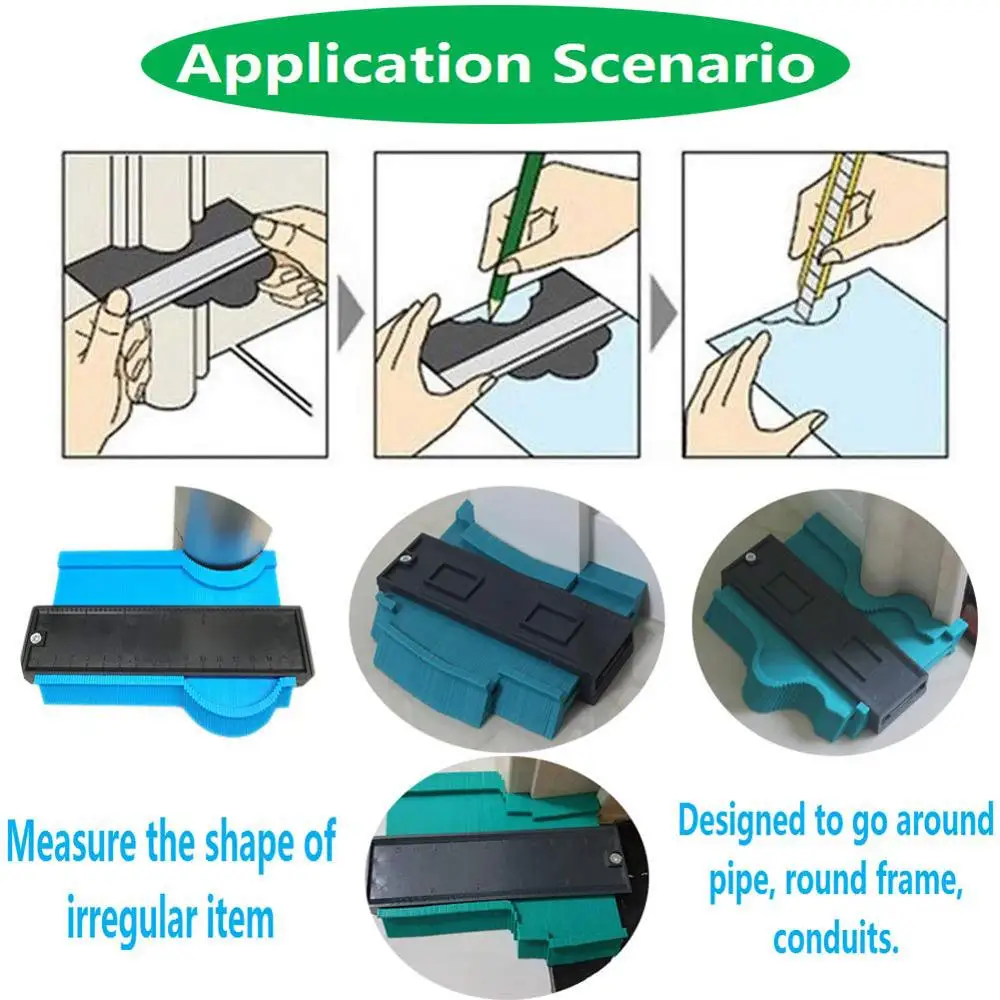 Application Scenario

Measure the shape of irregular item

Designed to go around pipe, round frame, conduits.