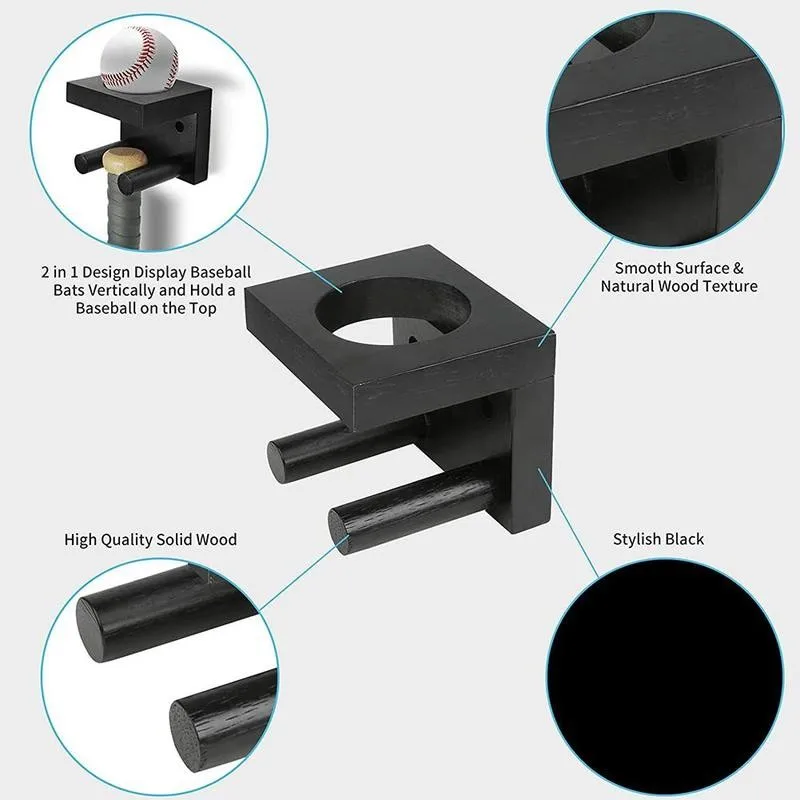 2 in 1 Design Display Baseball Bats Vertically and Hold a Baseball on the Top

Smooth Surface & Natural Wood Texture

High Quality Solid Wood

Stylish Black