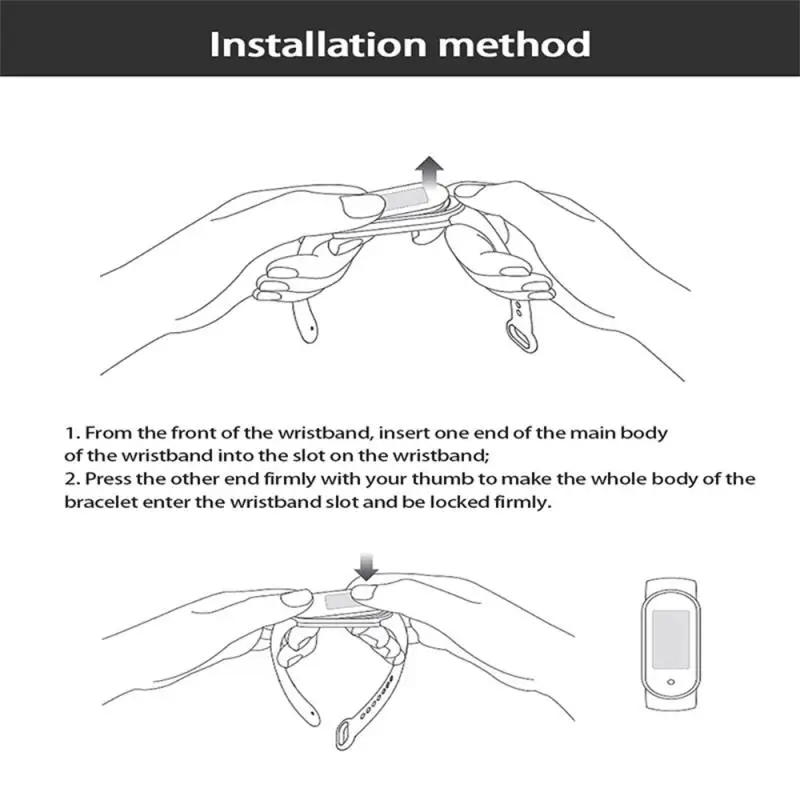 Installation method

1. From the front of the wristband, insert one end of the main body of the wristband into the slot on the wristband;
2. Press the other end firmly with your thumb to make the whole body of the bracelet enter the wristband slot and be locked firmly.