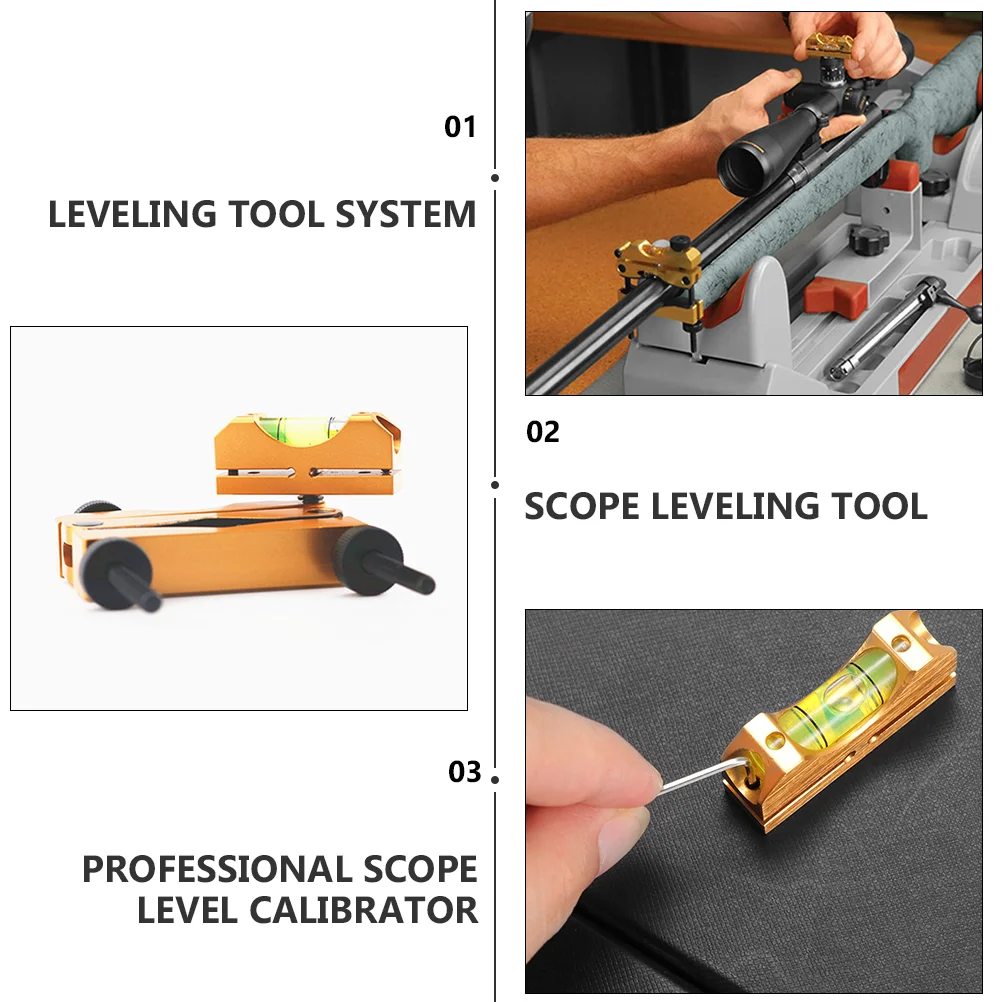 01

LEVELING TOOL SYSTEM

02

SCOPE LEVELING TOOL

03

PROFESSIONAL SCOPE LEVEL CALIBRATOR