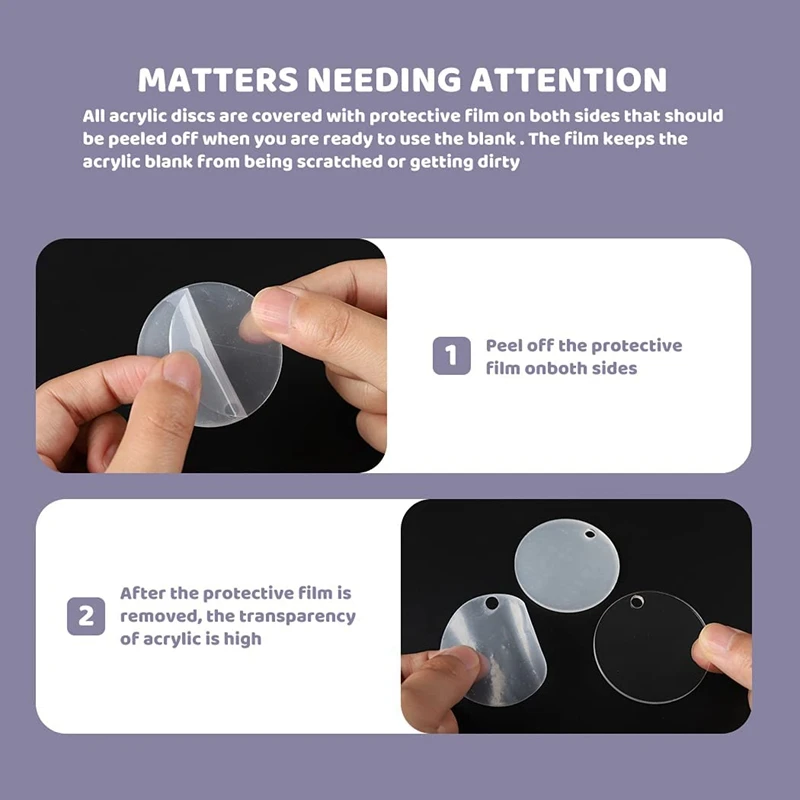 MATTERS NEEDING ATTENTION

All acrylic discs are covered with protective film on both sides that should be peeled off when you are ready to use the blank . The film keeps the acrylic blank from being scratched or getting dirty

1 Peel off the protective film onboth sides

2 After the protective film is removed, the transparency of acrylic is high