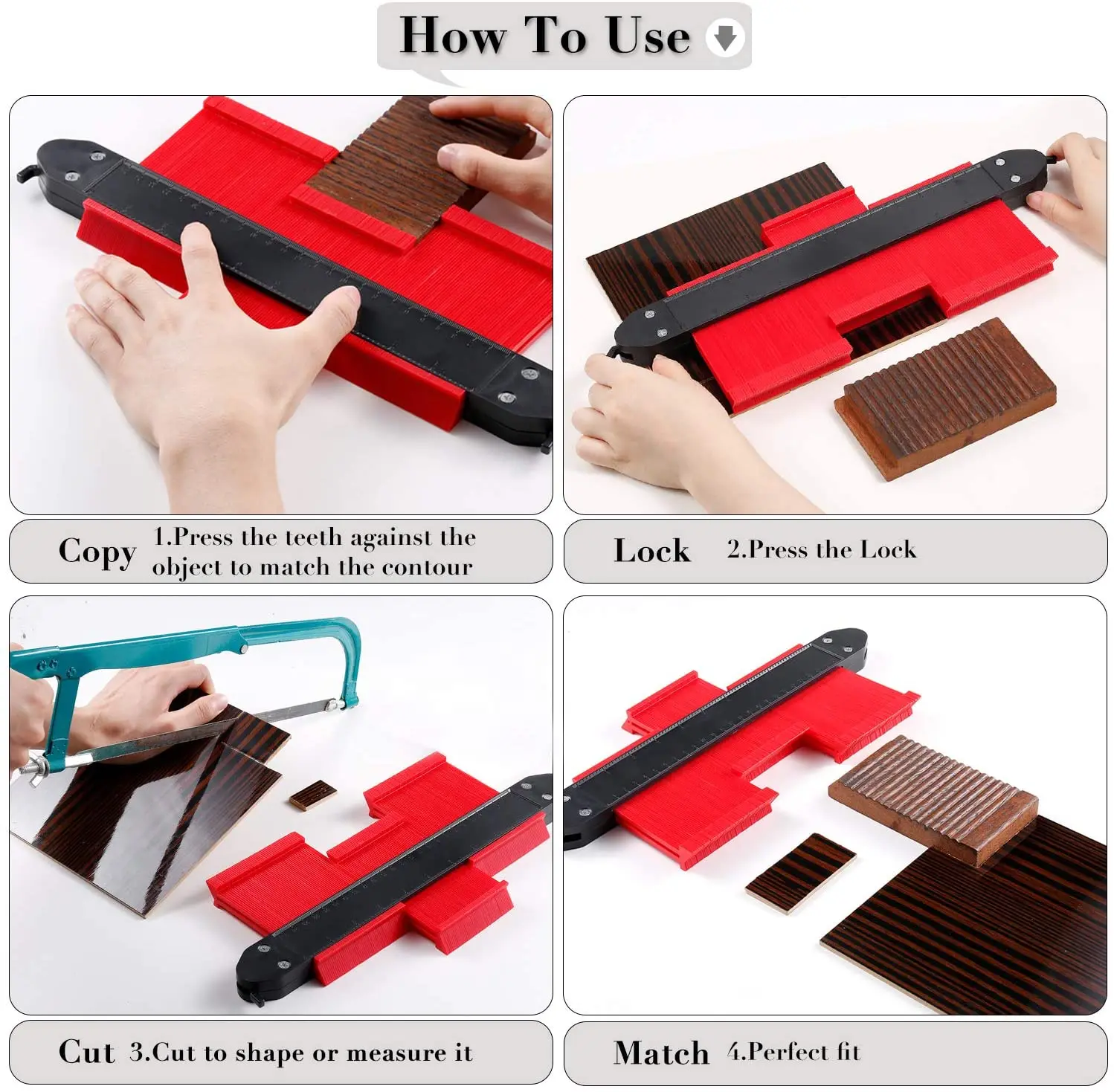 How To Use

Copy 1.Press the teeth against the object to match the contour

Lock 2.Press the Lock

Cut 3.Cut to shape or measure it

Match 4.Perfect fit