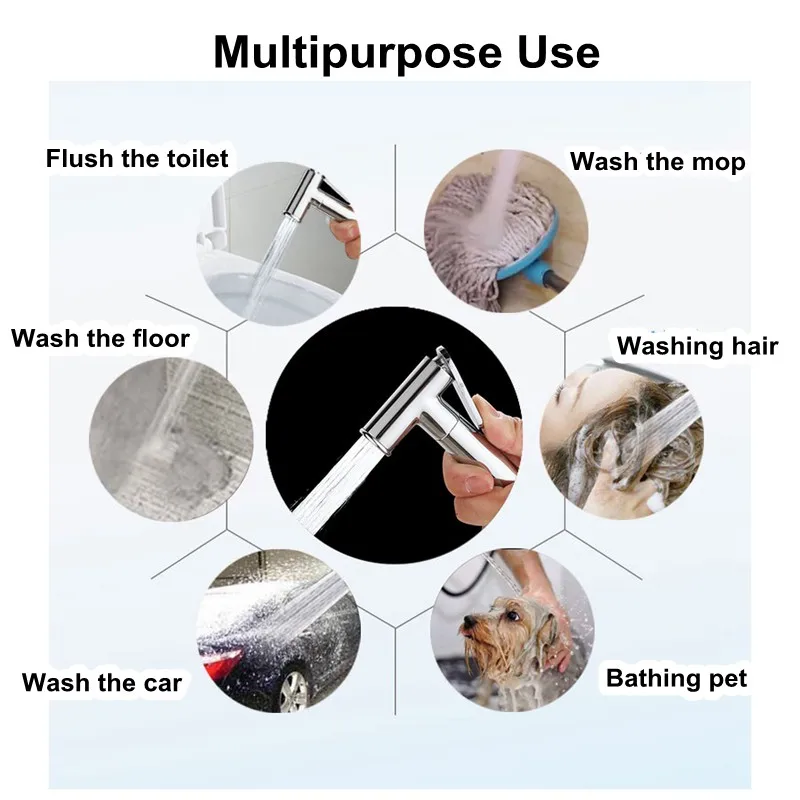 Multipurpose Use

Flush the toilet

Wash the mop

Wash the floor

Washing hair

Wash the car

Bathing pet