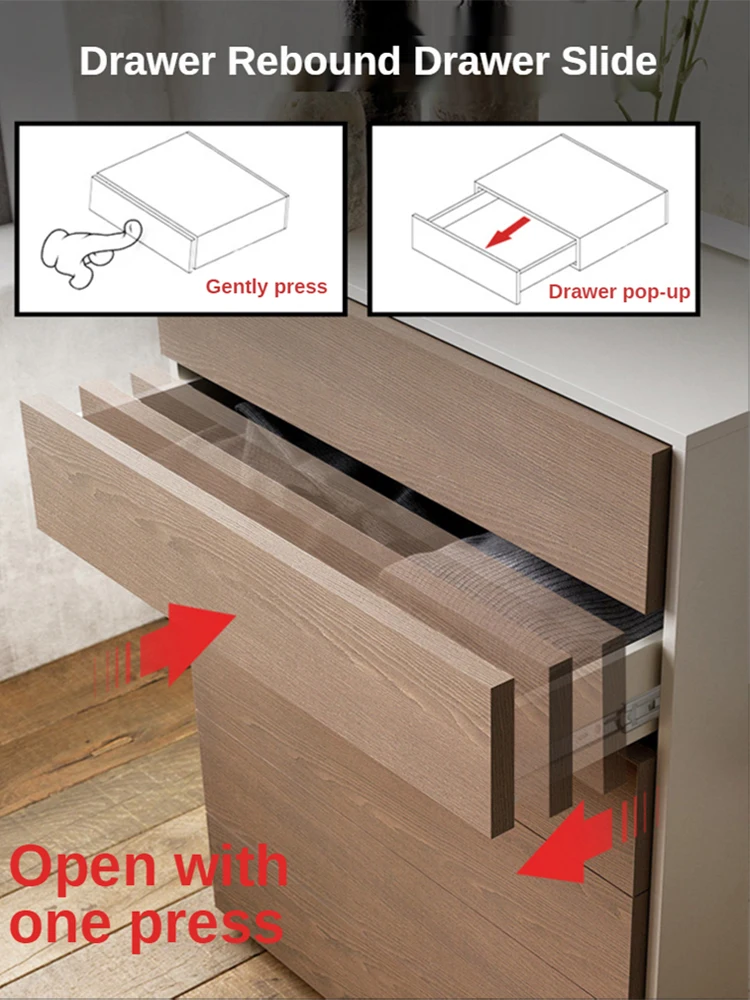 Drawer Rebound Drawer Slide

Gently press

Drawer pop-up

Open with one press