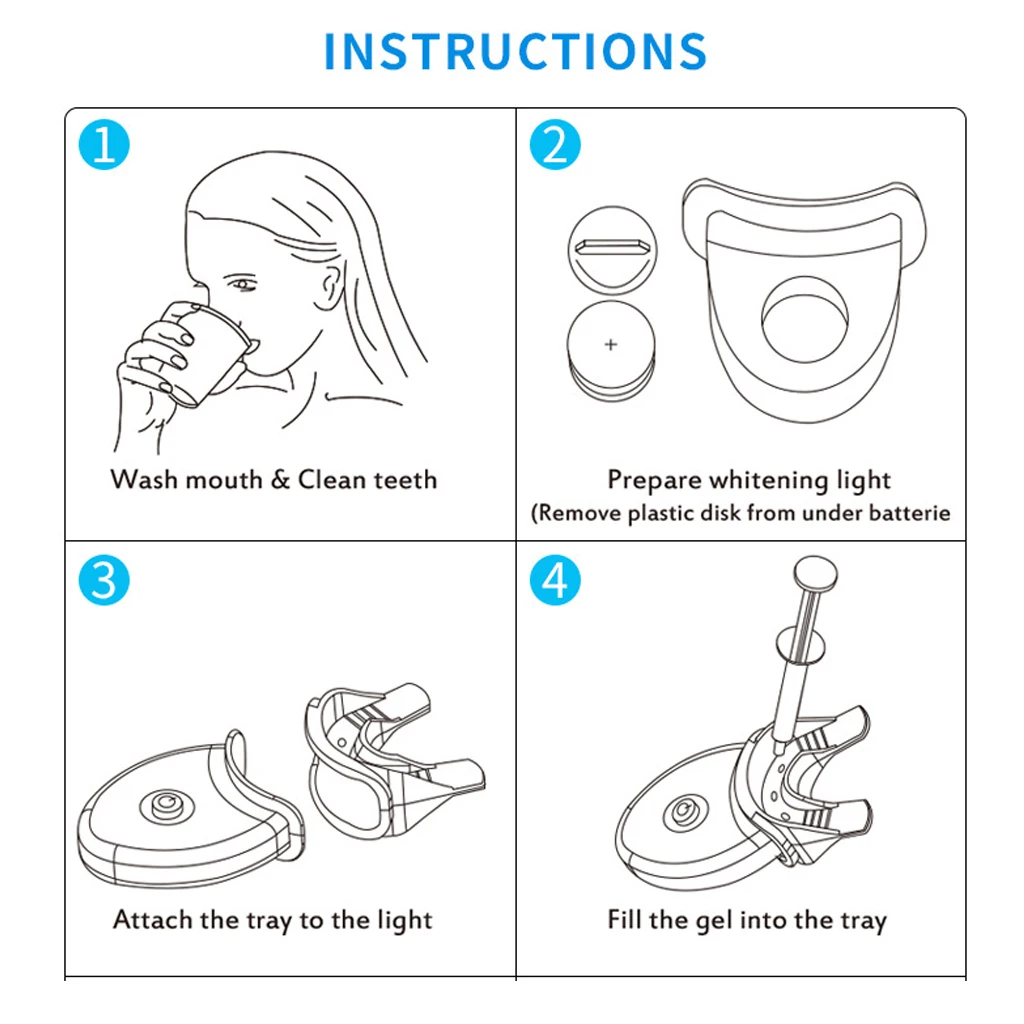 INSTRUCTIONS

1
Wash mouth & Clean teeth

2
+
Prepare whitening light
(Remove plastic disk from under batterie

3
Attach the tray to the light

4
Fill the gel into the tray