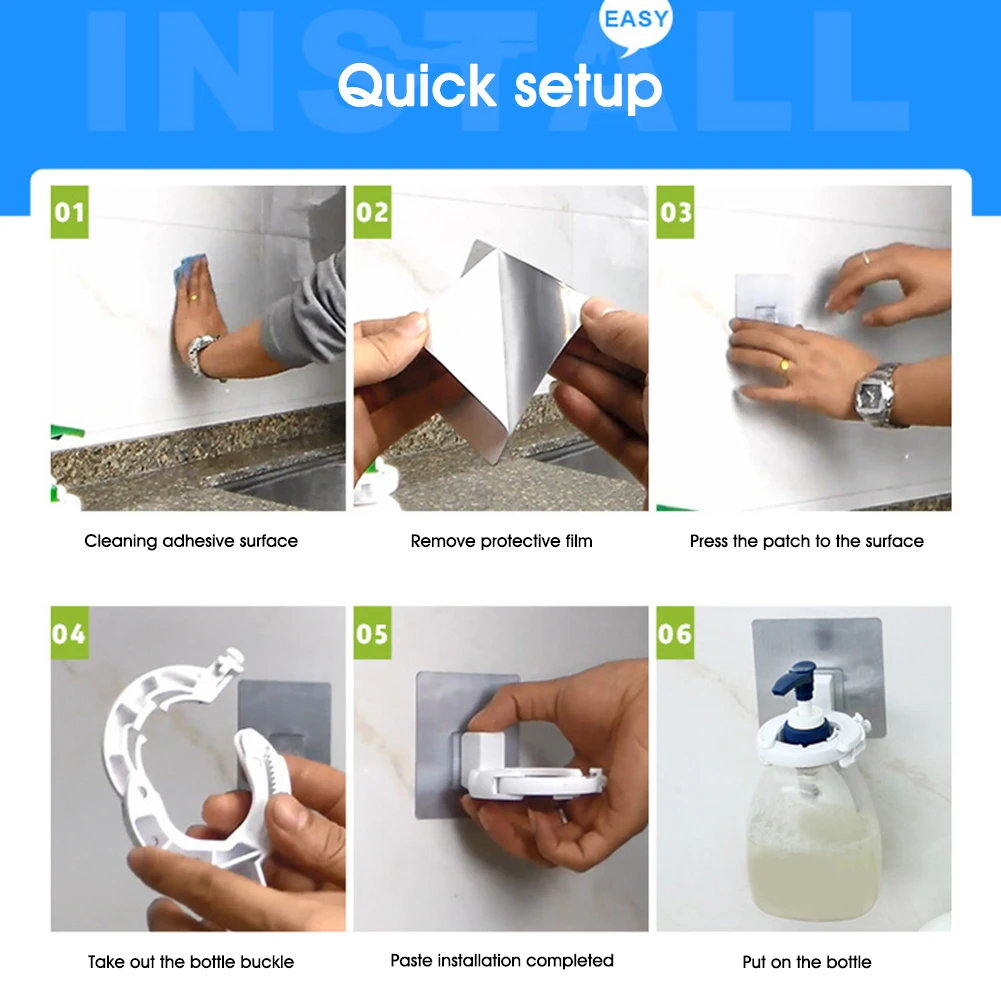 INSTALL

EASY

Quick setup

01

Cleaning adhesive surface

02

Remove protective film

03

Press the patch to the surface

04

Take out the bottle buckle

05

Paste installation completed

06

Put on the bottle