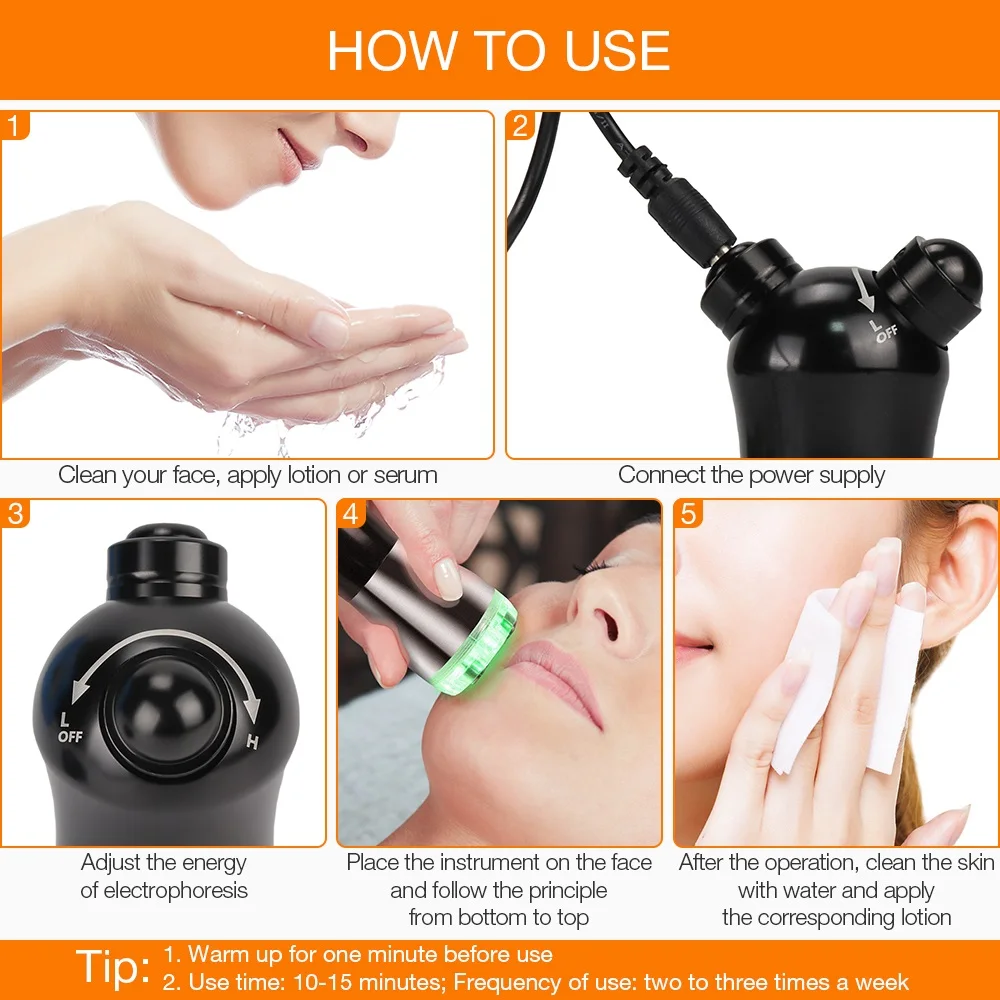 HOW TO USE

1

Clean your face, apply lotion or serum

2

L
OFF

Connect the power supply

3

L
OFF

H

Adjust the energy of electrophoresis

4

Place the instrument on the face and follow the principle from bottom to top

5

After the operation, clean the skin with water and apply the corresponding lotion

Tip: 1. Warm up for one minute before use
2. Use time: 10-15 minutes; Frequency of use: two to three times a week