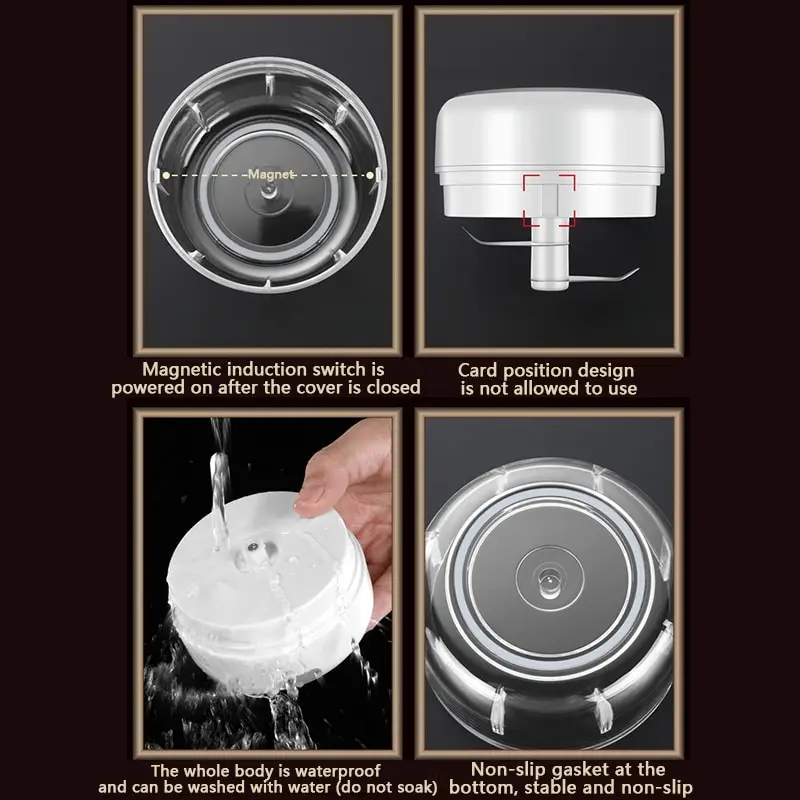 Magnet

Magnetic induction switch is powered on after the cover is closed

Card position design is not allowed to use

The whole body is waterproof and can be washed with water (do not soak)

Non-slip gasket at the bottom, stable and non-slip