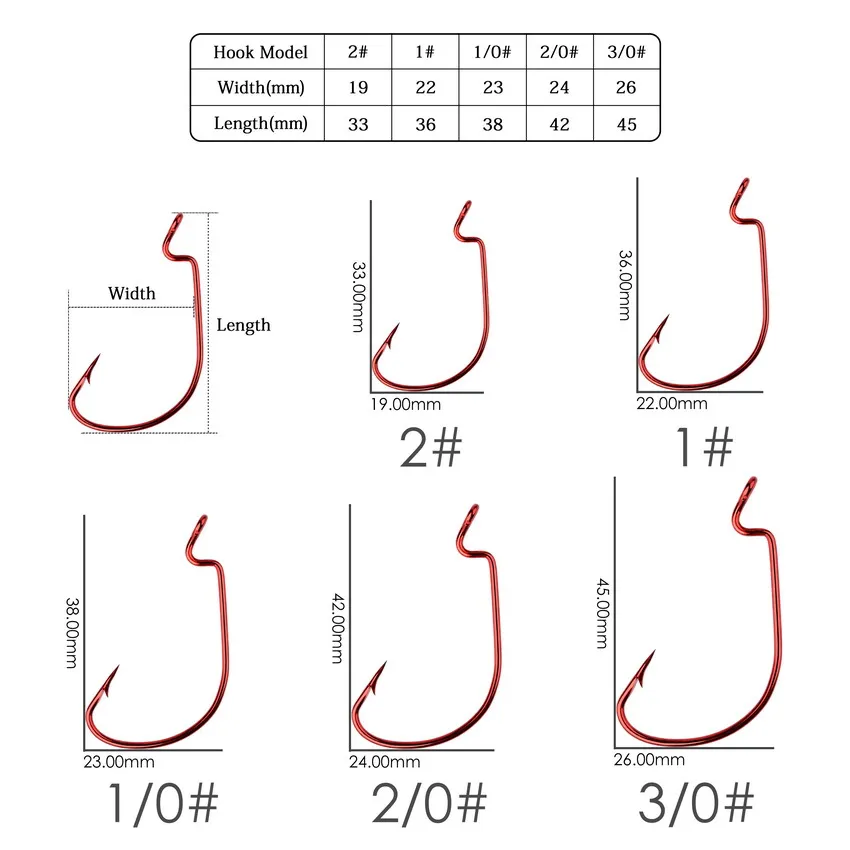 | Hook Model | 2# | 1# | 1/0# | 2/0# | 3/0# |
|---|---|---|---|---|---|
| Width(mm) | 19 | 22 | 23 | 24 | 26 |
| Length(mm) | 33 | 36 | 38 | 42 | 45 |

Width
Length

33.00mm
19.00mm
2#

36.00mm
22.00mm
1#

38.00mm
23.00mm
1/0#

42.00mm
24.00mm
2/0#

45.00mm
26.00mm
3/0#