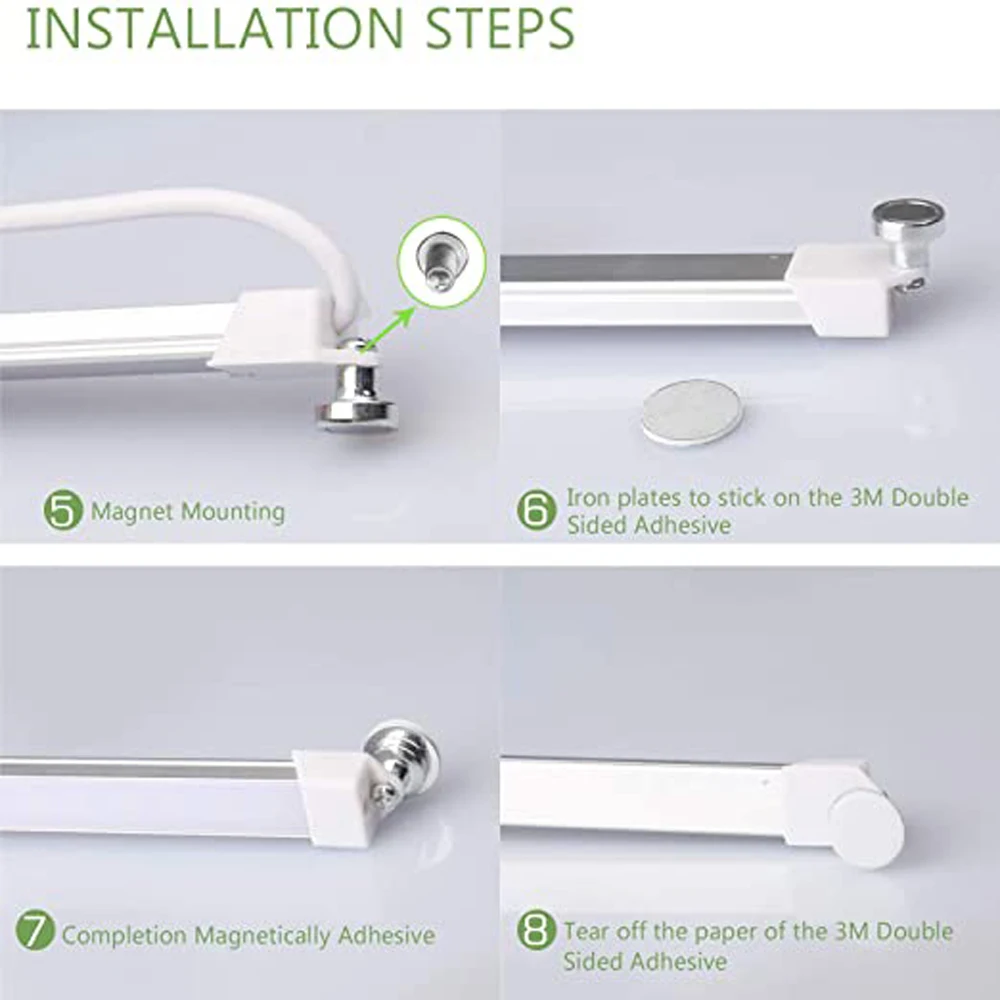 INSTALLATION STEPS

5 Magnet Mounting

6 Iron plates to stick on the 3M Double Sided Adhesive

7 Completion Magnetically Adhesive

8 Tear off the paper of the 3M Double Sided Adhesive