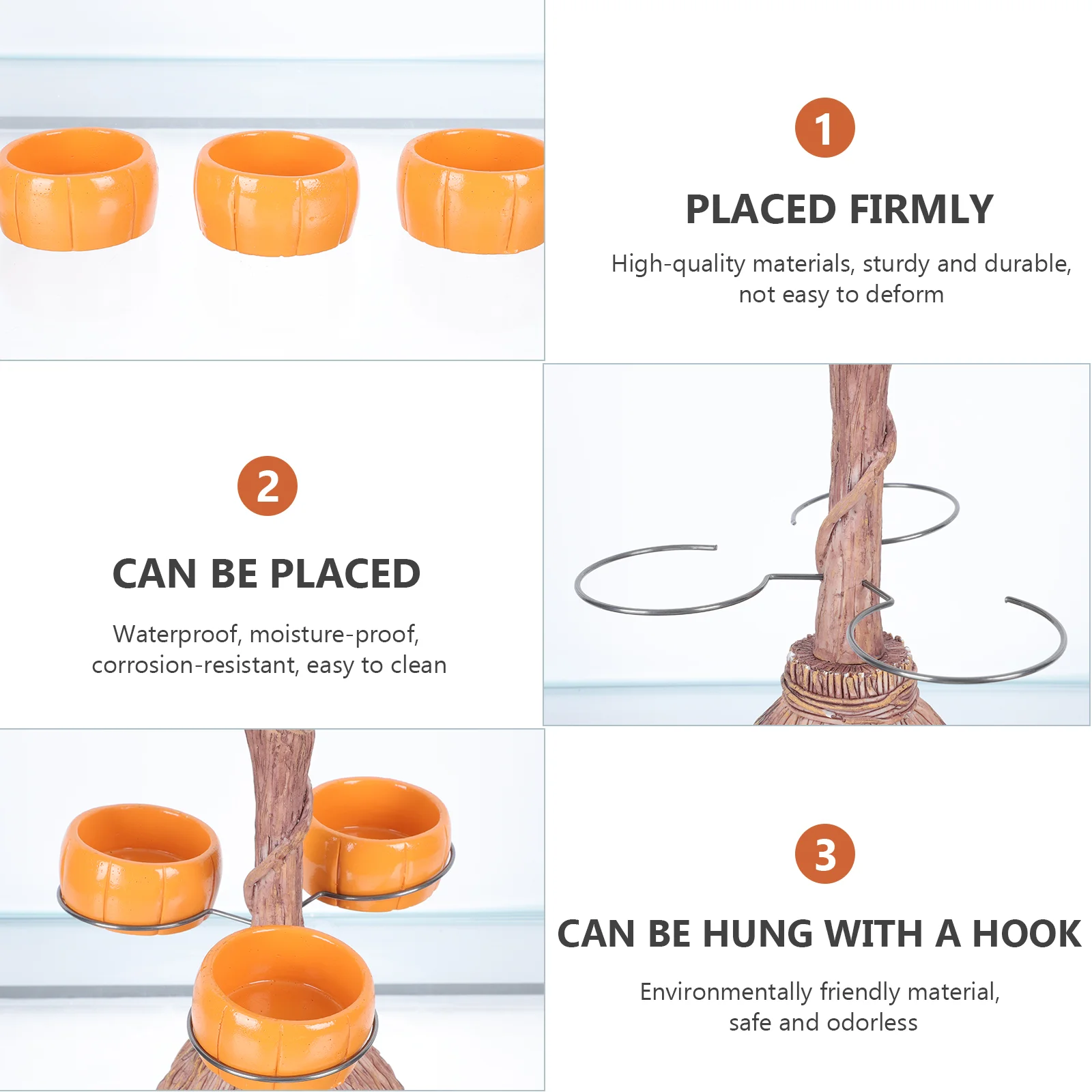 1

PLACED FIRMLY

High-quality materials, sturdy and durable, not easy to deform

2

CAN BE PLACED

Waterproof, moisture-proof, corrosion-resistant, easy to clean

3

CAN BE HUNG WITH A HOOK

Environmentally friendly material, safe and odorless