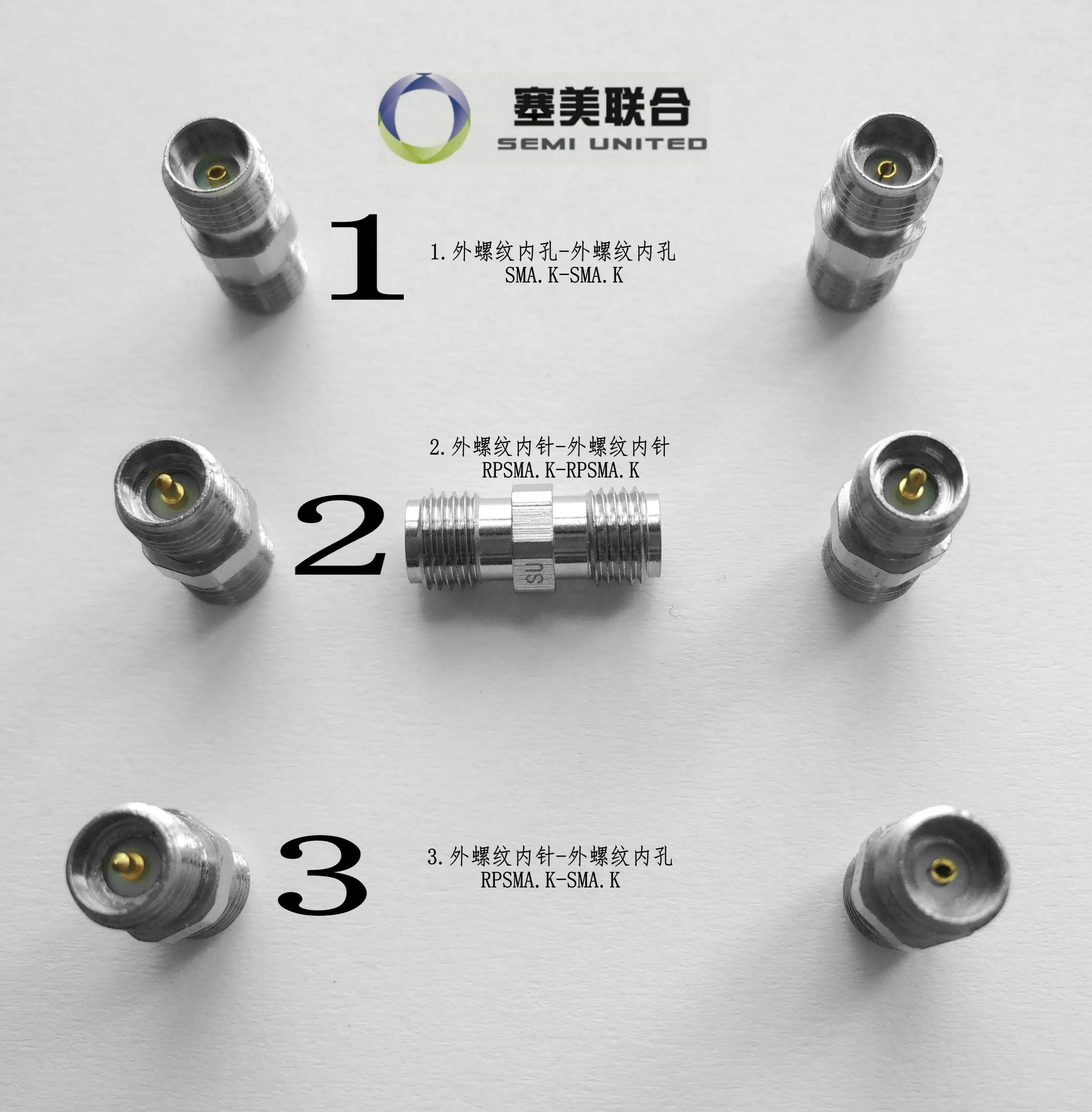 塞美联合
SEMI UNITED

1

1.外螺纹内孔-外螺纹内孔
SMA.K-SMA.K

SU

2.外螺纹内针-外螺纹内针
RPSMA.K-RPSMA.K

2

SU

3

3.外螺纹内针-外螺纹内孔
RPSMA.K-SMA.K