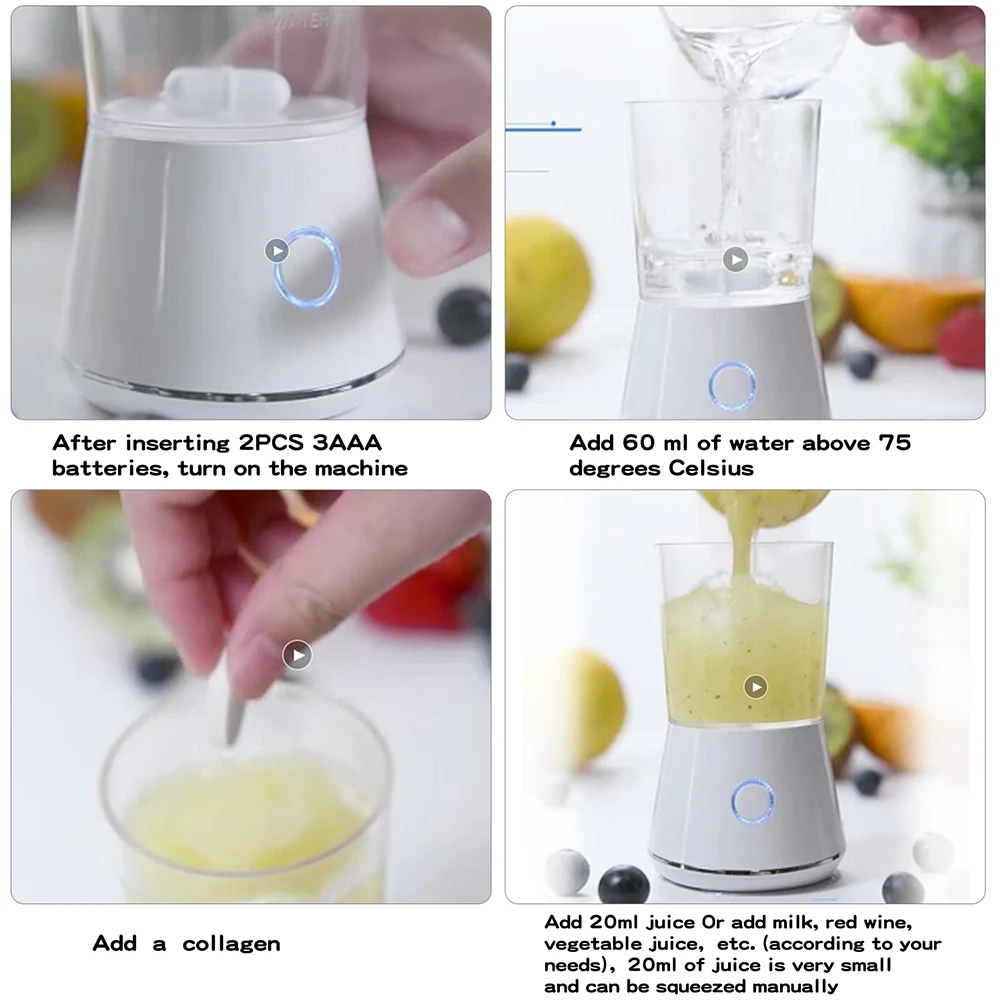 After inserting 2PCS 3AAA batteries, turn on the machine

Add 60 ml of water above 75 degrees Celsius

Add a collagen

Add 20ml juice Or add milk, red wine, vegetable juice, etc. (according to your needs), 20ml of juice is very small and can be squeezed manually