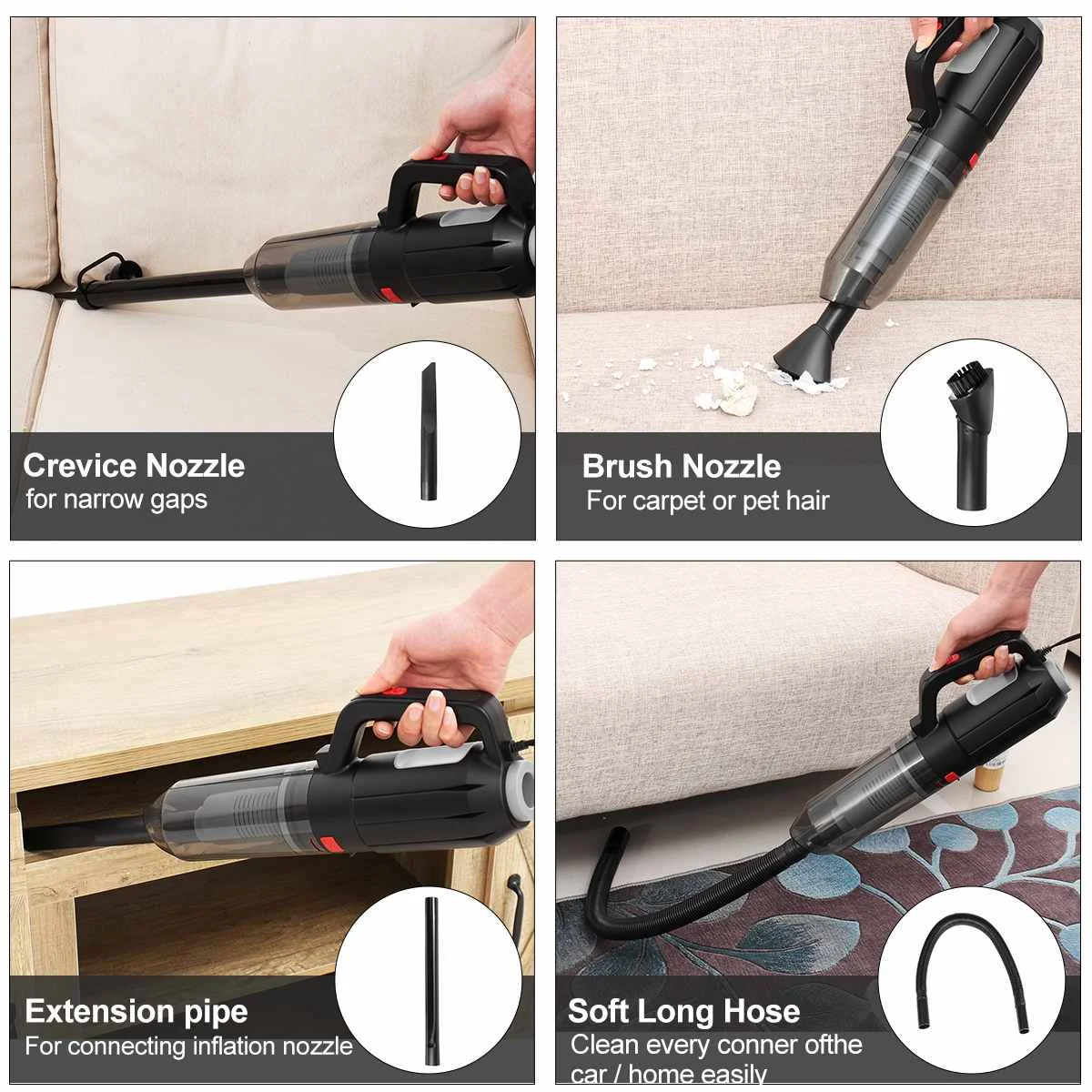 Crevice Nozzle
for narrow gaps

Brush Nozzle
For carpet or pet hair

Extension pipe
For connecting inflation nozzle

Soft Long Hose
Clean every conner ofthe car / home easily