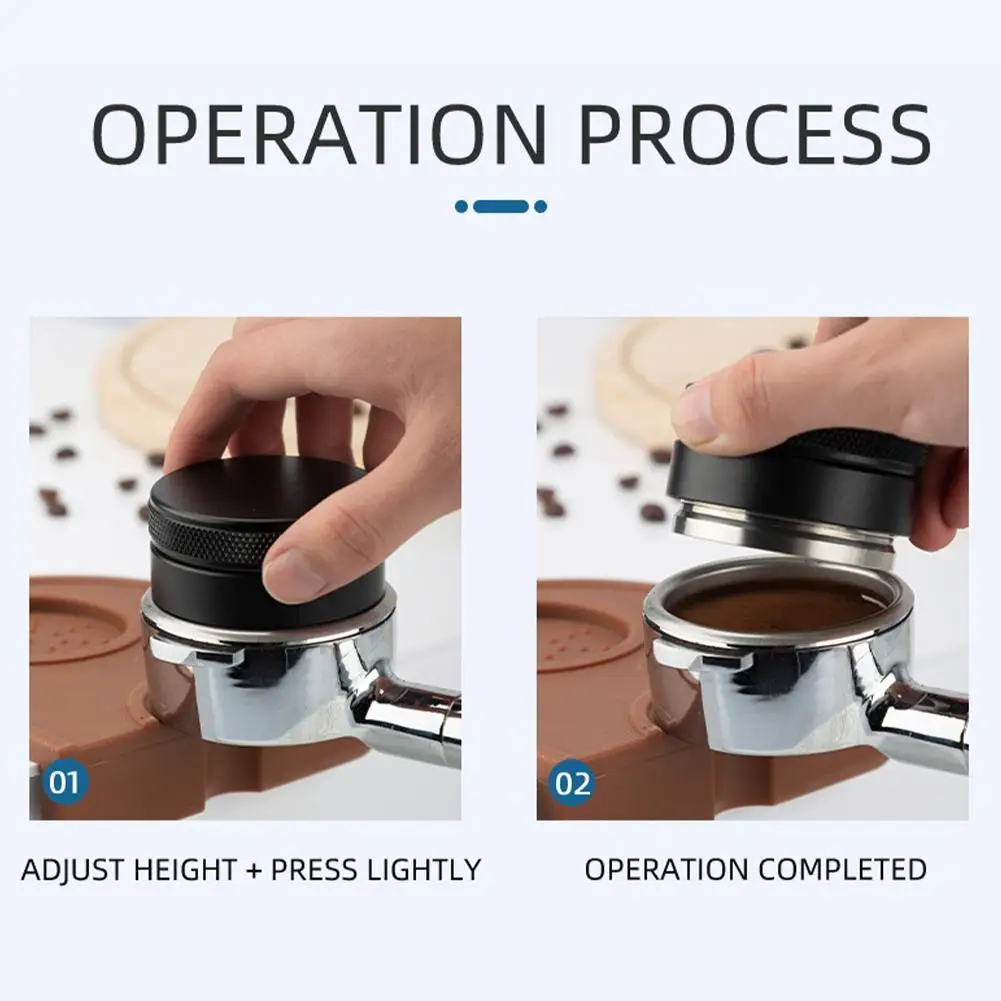 OPERATION PROCESS

01

ADJUST HEIGHT + PRESS LIGHTLY

02

OPERATION COMPLETED