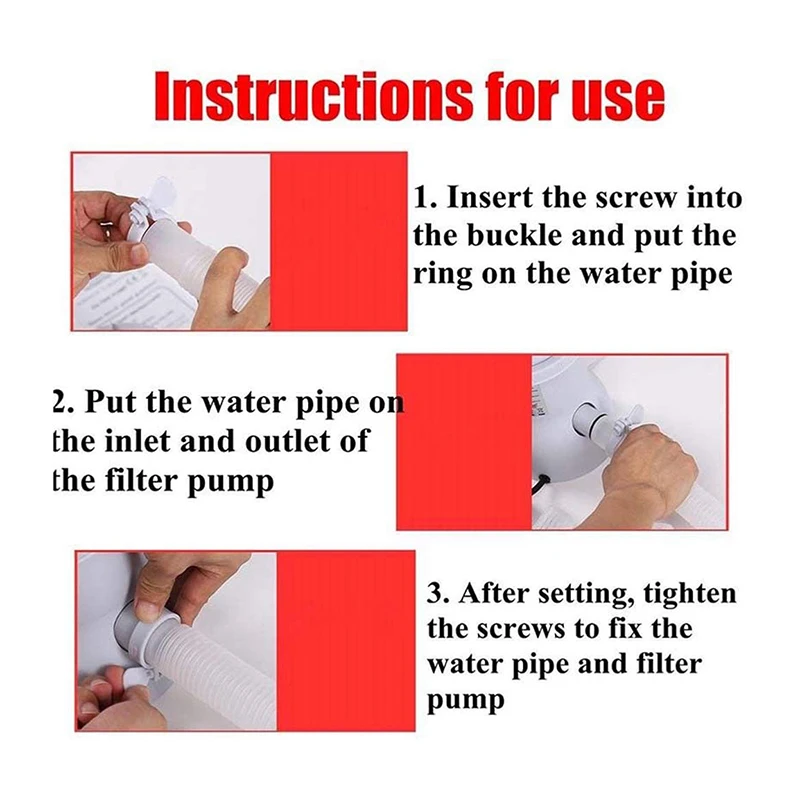 Instructions for use

1. Insert the screw into the buckle and put the ring on the water pipe

2. Put the water pipe on the inlet and outlet of the filter pump

3. After setting, tighten the screws to fix the water pipe and filter pump