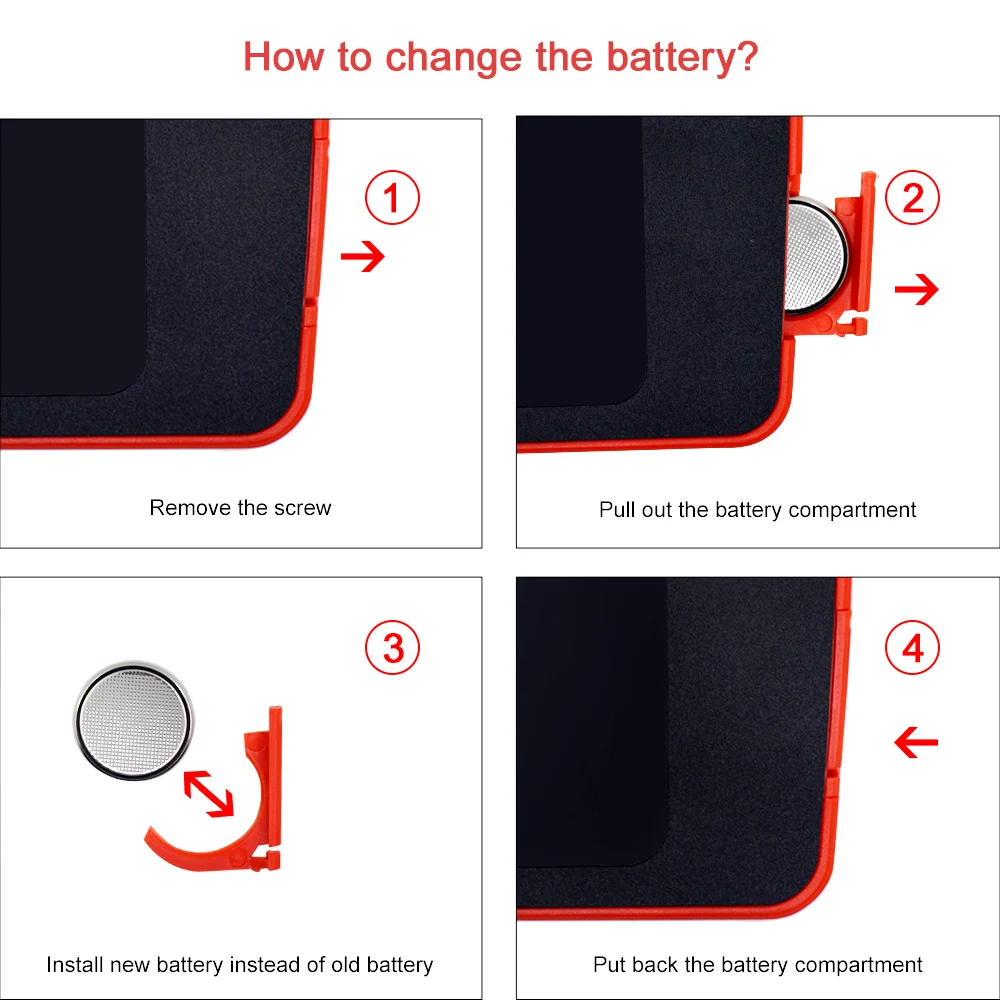 How to change the battery?

1

Remove the screw

2

Pull out the battery compartment

3

Install new battery instead of old battery

4

Put back the battery compartment