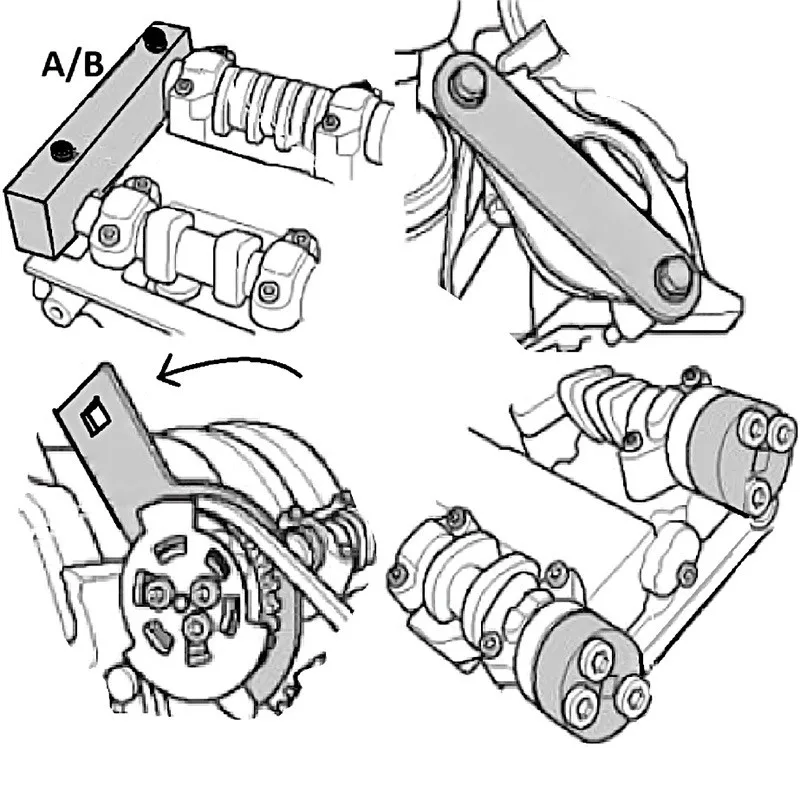 A/B