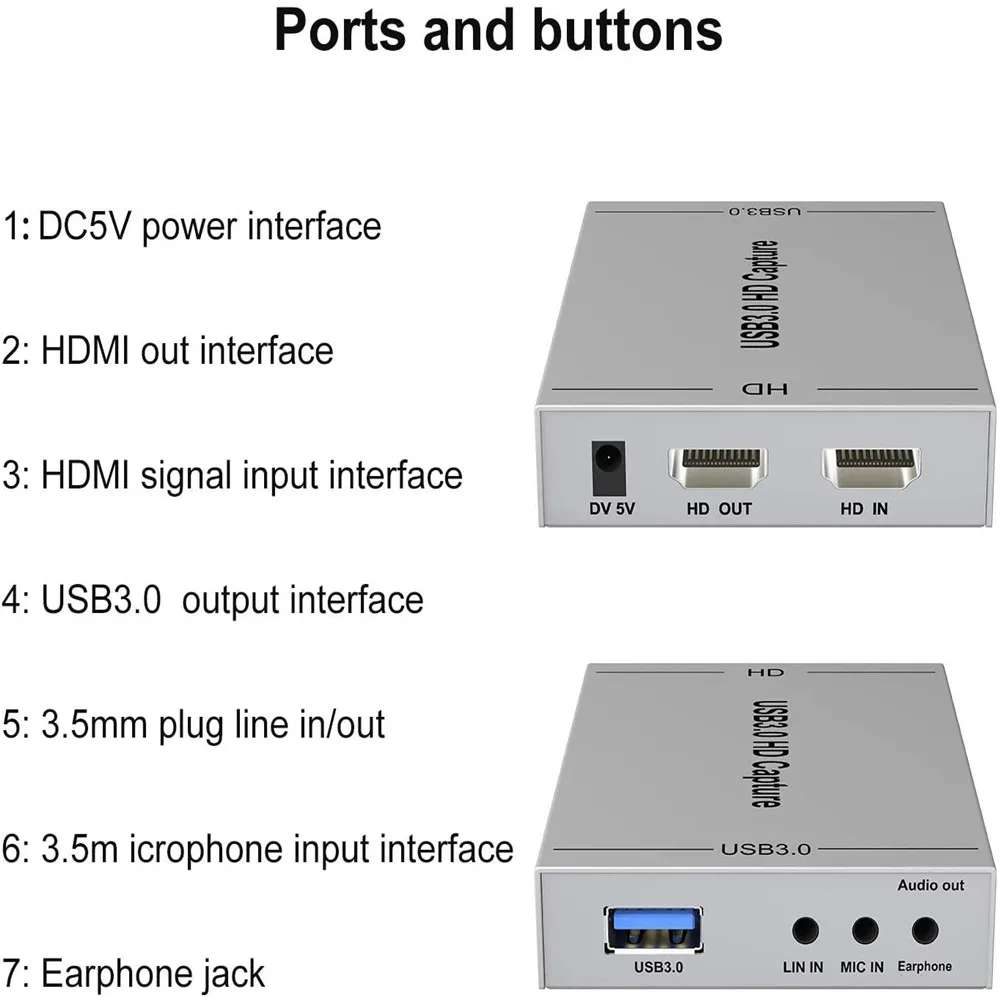 Ports and buttons

1: DC5V power interface

2: HDMI out interface

3: HDMI signal input interface

4: USB3.0  output interface

5: 3.5mm plug line in/out

6: 3.5m icrophone input interface

7: Earphone jack

USB3.0

USB3.0 HD Capture

HD

DV 5V

HD OUT

HD IN

HD

USB3.0 HD Capture

USB3.0

Audio out

USB3.0

LIN IN

MIC IN

Earphone