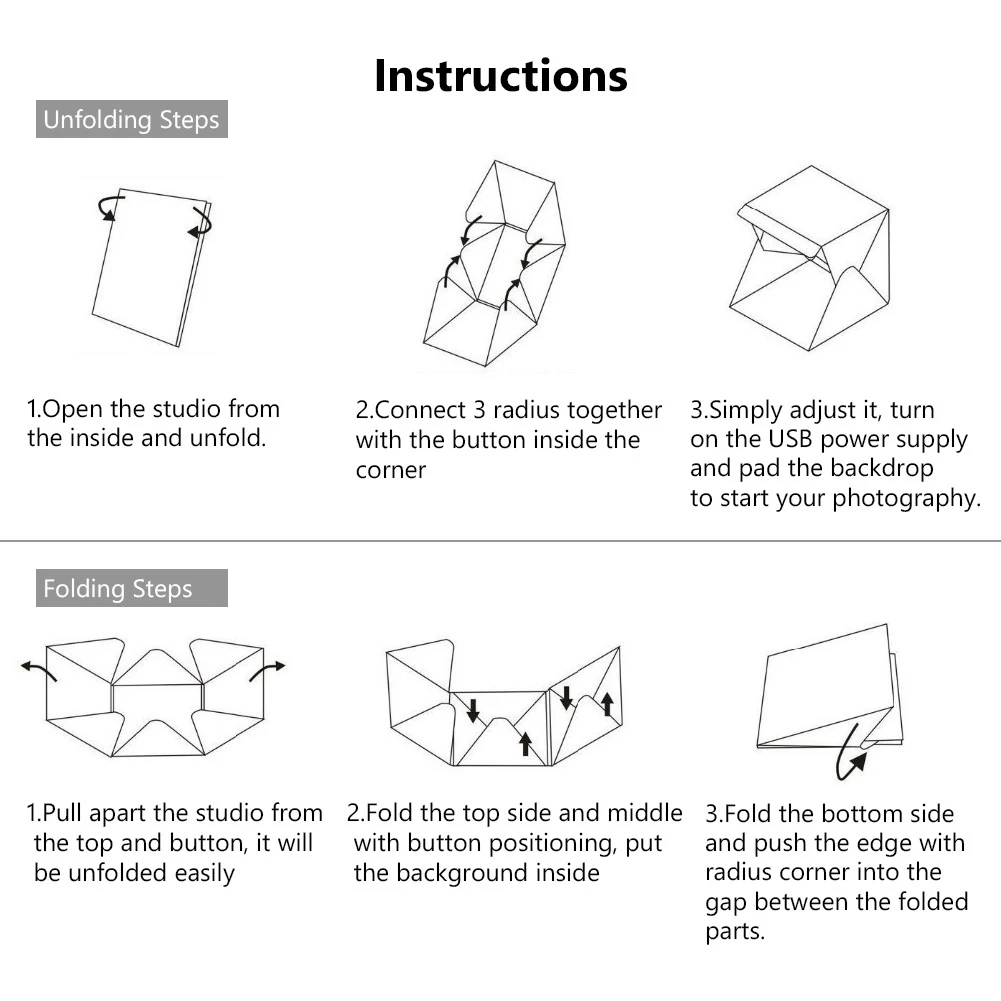 Instructions

Unfolding Steps

1.Open the studio from the inside and unfold.

2.Connect 3 radius together with the button inside the corner

3.Simply adjust it, turn on the USB power supply and pad the backdrop to start your photography.

Folding Steps

1.Pull apart the studio from the top and button, it will be unfolded easily

2.Fold the top side and middle with button positioning, put the background inside

3.Fold the bottom side and push the edge with radius corner into the gap between the folded parts.