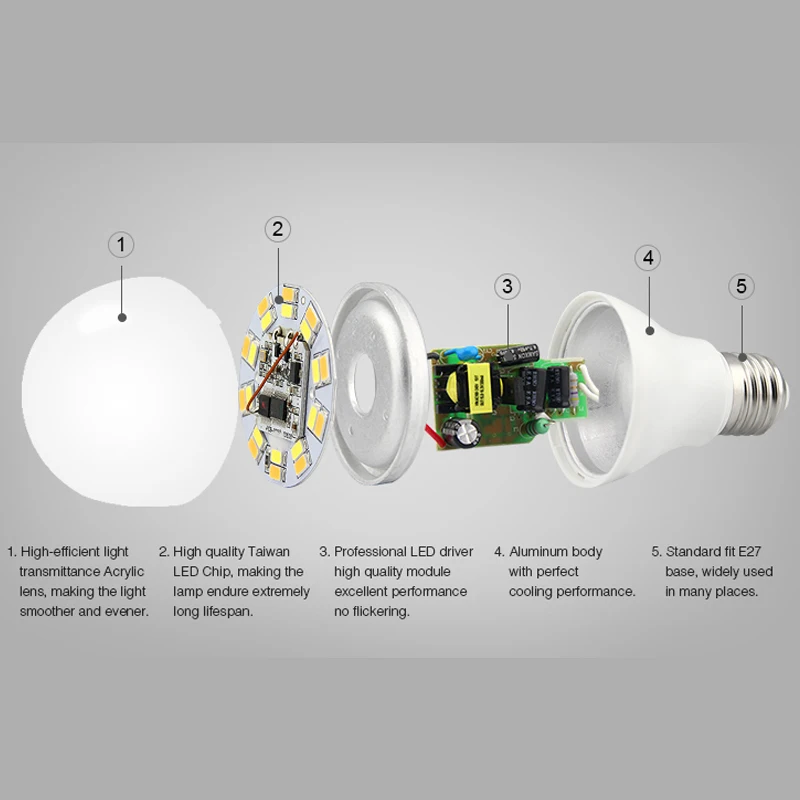 1

2

3

4

5

1. High-efficient light transmittance Acrylic lens, making the light smoother and evener.

2. High quality Taiwan LED Chip, making the lamp endure extremely long lifespan.

3. Professional LED driver high quality module excellent performance no flickering.

4. Aluminum body with perfect cooling performance.

5. Standard fit E27 base, widely used in many places.