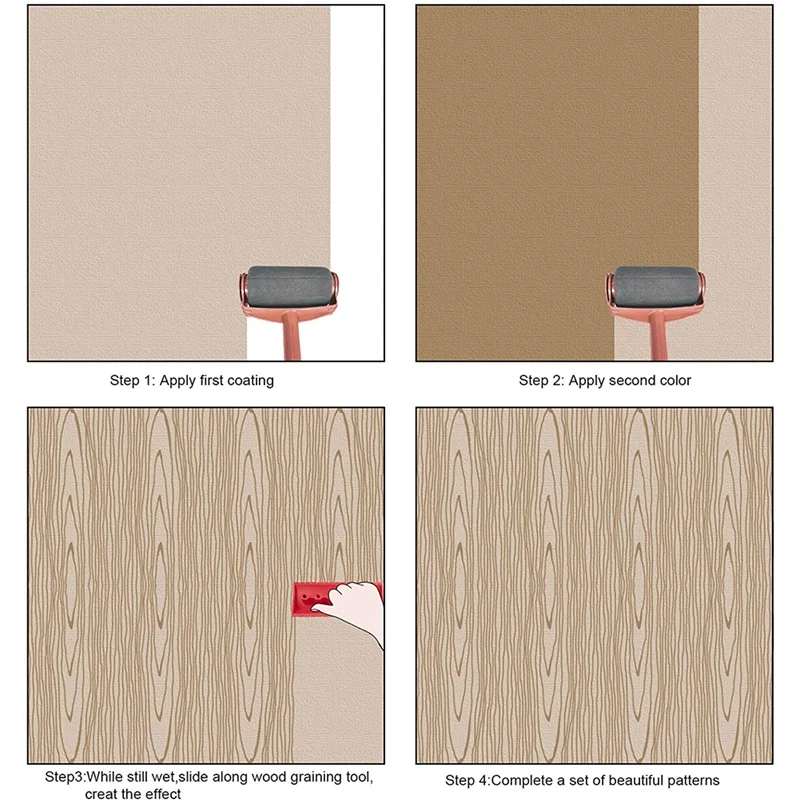 Step 1: Apply first coating

Step 2: Apply second color

Step3:While still wet,slide along wood graining tool, creat the effect

Step 4:Complete a set of beautiful patterns