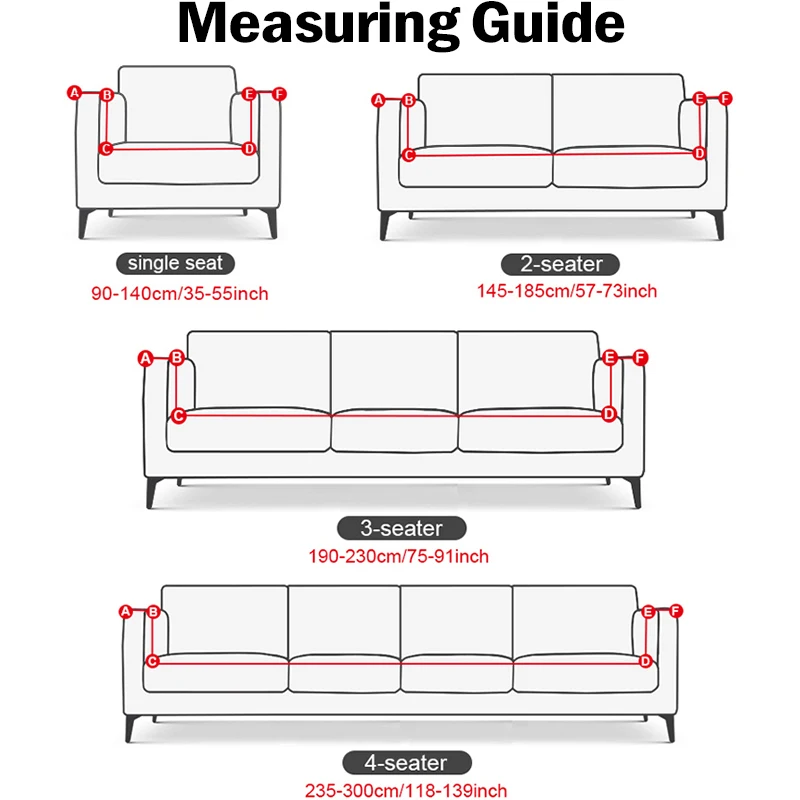 Measuring Guide

A B E F C D

single seat
90-140cm/35-55inch

A B E F C D

2-seater
145-185cm/57-73inch

A B E F C D

3-seater
190-230cm/75-91inch

A B E F C D

4-seater
235-300cm/118-139inch