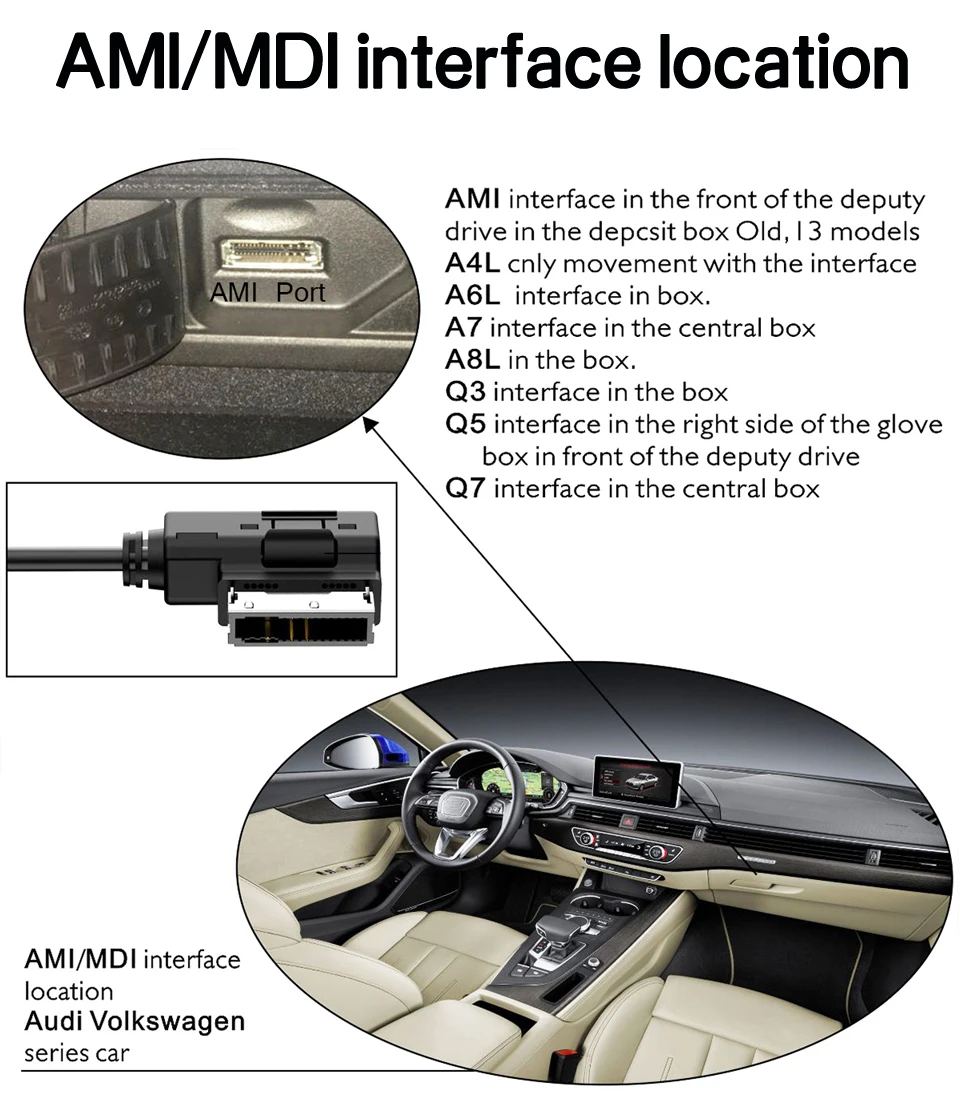 AMI/MDI interface location

AMI Port

AMI interface in the front of the deputy drive in the depcsit box Old, 13 models
A4L cnly movement with the interface
A6L interface in box.
A7 interface in the central box
A8L in the box.
Q3 interface in the box
Q5 interface in the right side of the glove box in front of the deputy drive
Q7 interface in the central box

AMI/MDI interface location
Audi Volkswagen
series car