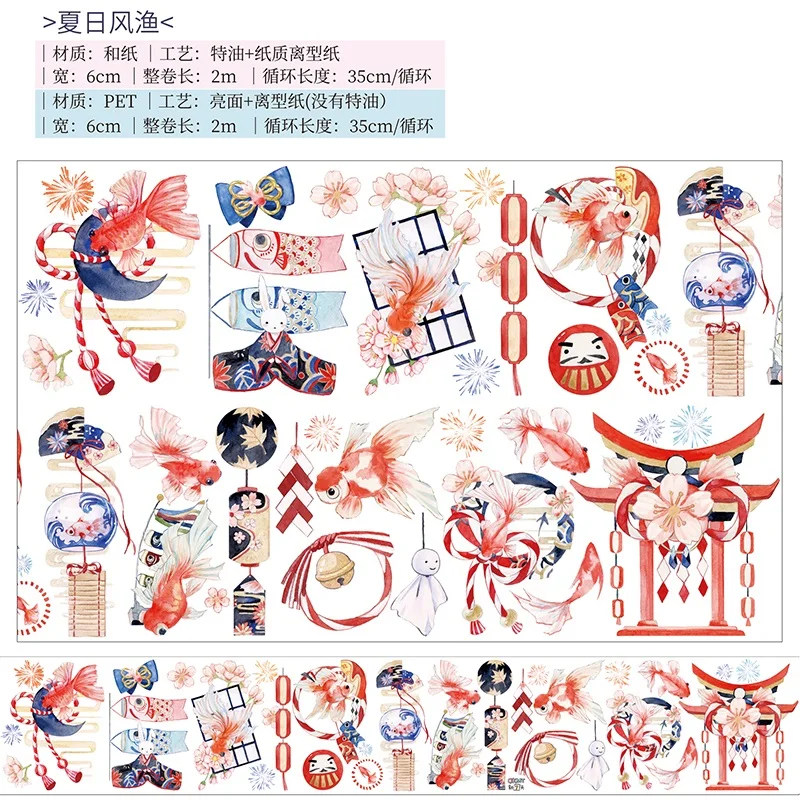 >夏日风渔<

| 材质：和纸 | 工艺：特油+纸质离型纸
| 宽：6cm | 整卷长：2m | 循环长度：35cm/循环
| 材质：PET | 工艺：亮面+离型纸(没有特油)
| 宽：6cm | 整卷长：2m | 循环长度：35cm/循环