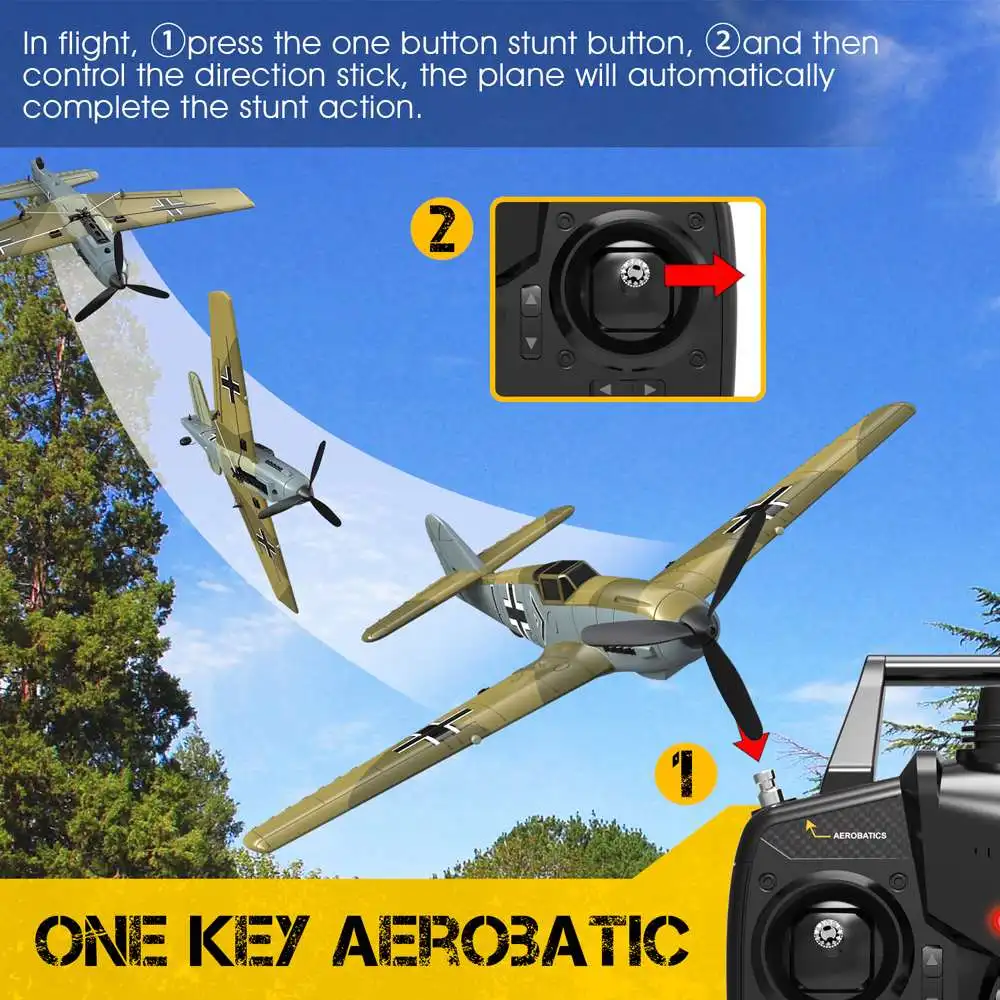 In flight, ①press the one button stunt button, ②and then control the direction stick, the plane will automatically complete the stunt action.

2

1

AEROBATICS

ONE KEY AEROBATIC