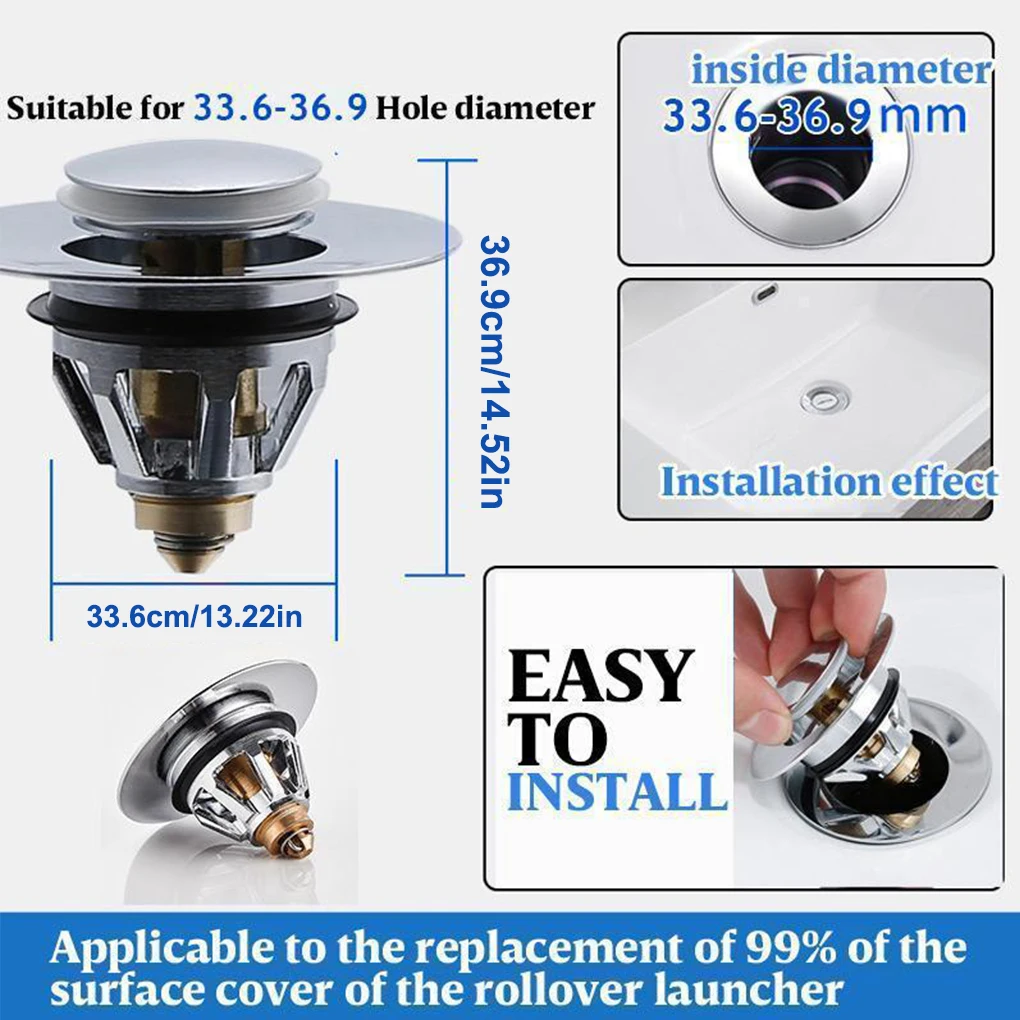 Suitable for 33.6-36.9 Hole diameter

36.9cm/14.52in

33.6cm/13.22in

inside diameter
33.6-36.9mm

Installation effect

EASY TO INSTALL

Applicable to the replacement of 99% of the surface cover of the rollover launcher