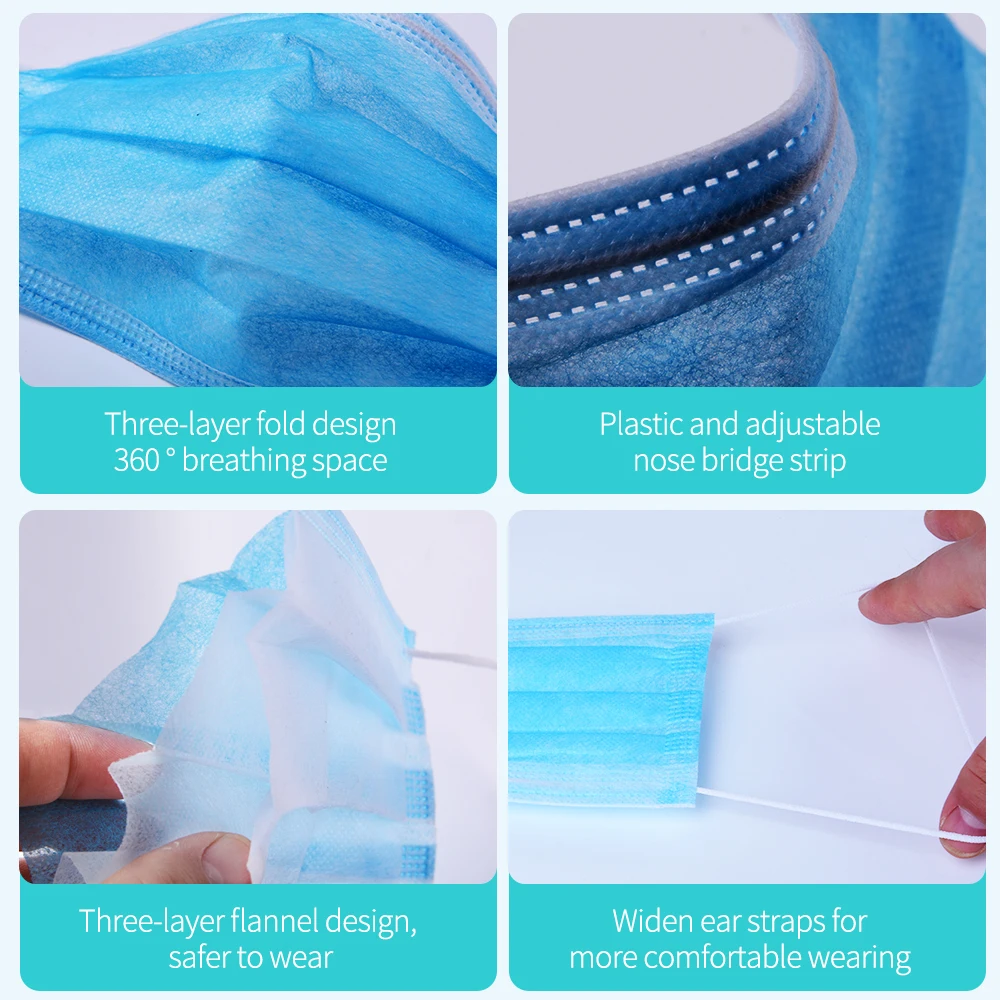 Three-layer fold design
360 ° breathing space

Plastic and adjustable
nose bridge strip

Three-layer flannel design,
safer to wear

Widen ear straps for
more comfortable wearing